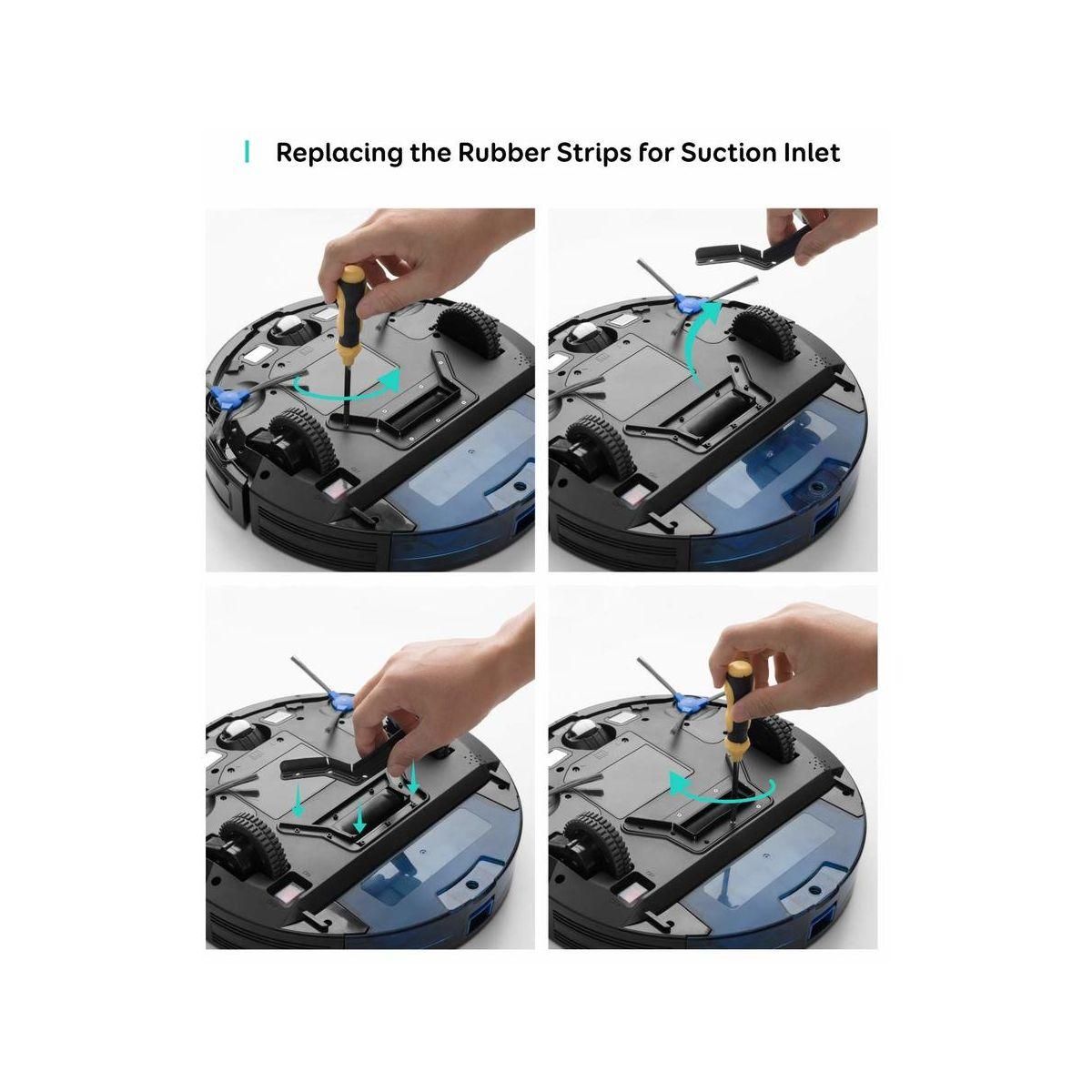 Replacing the Rubber Strips for Suction Inlet