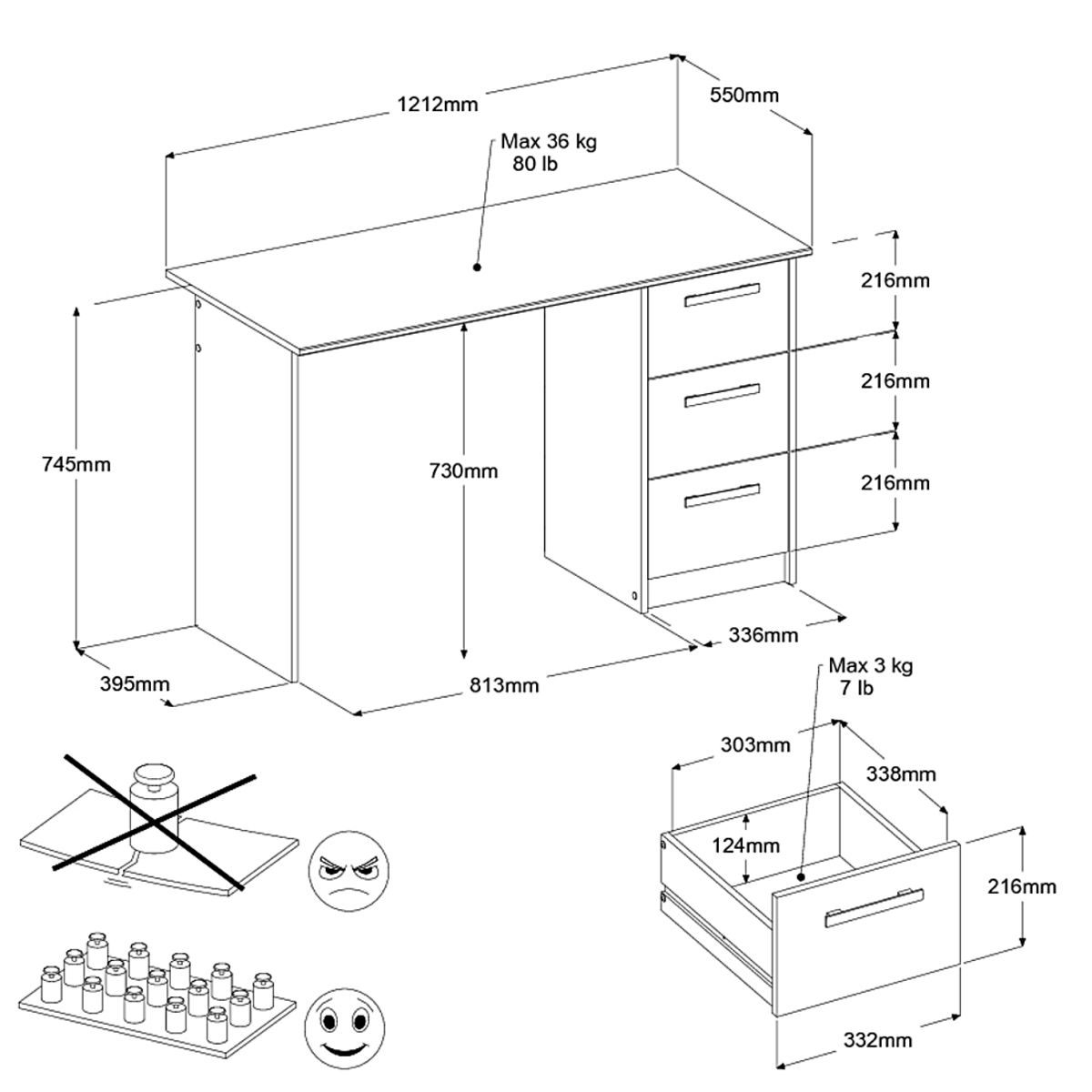 1212mm

550mm

Max 36 kg
80 lb

216mm

216mm

216mm

745mm

730mm

336mm

395mm

813mm

Max 3 kg
7 lb

303mm

338mm

124mm

216mm

332mm