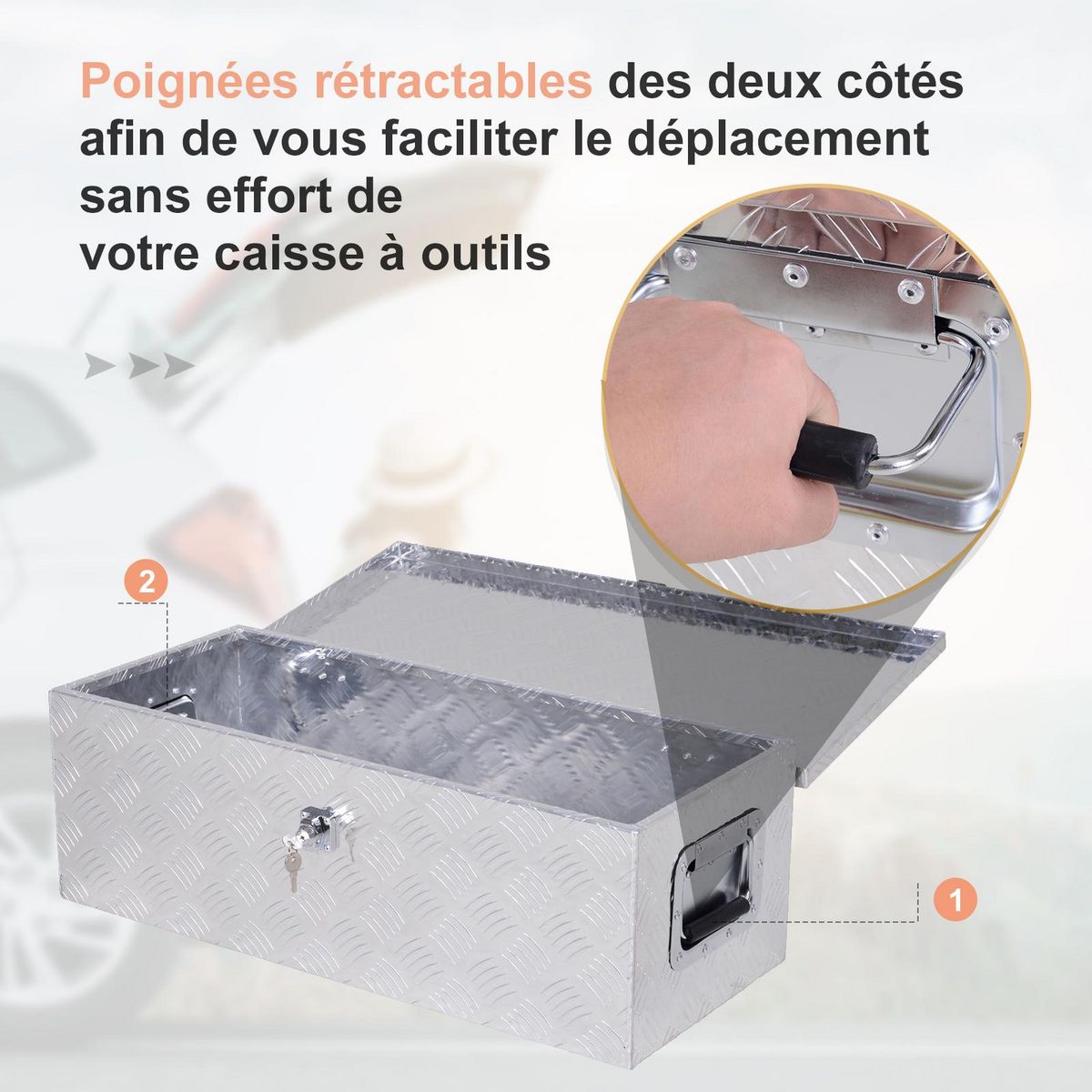 Poignées rétractables des deux côtés afin de vous faciliter le déplacement sans effort de votre caisse à outils

2

1