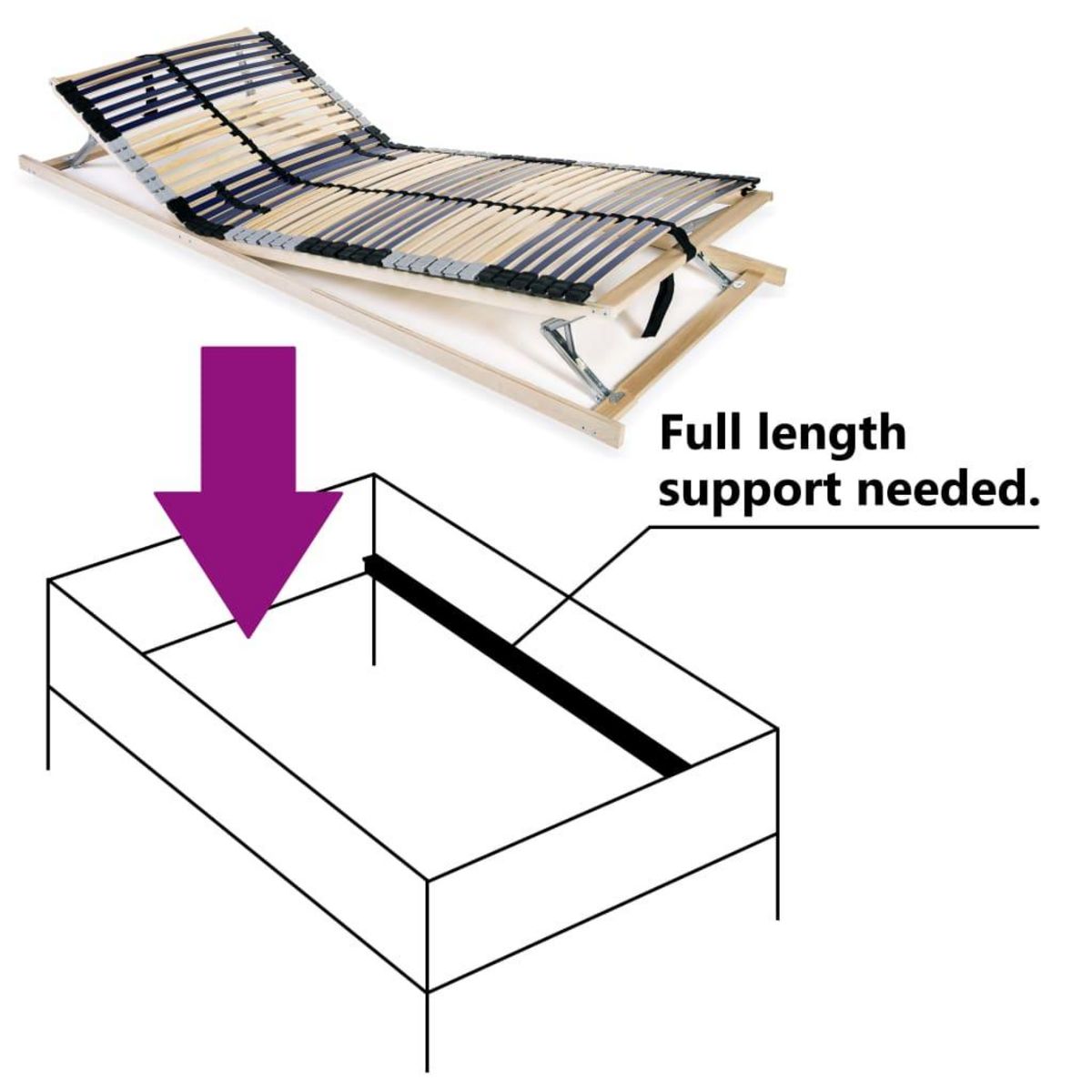 Full length support needed.