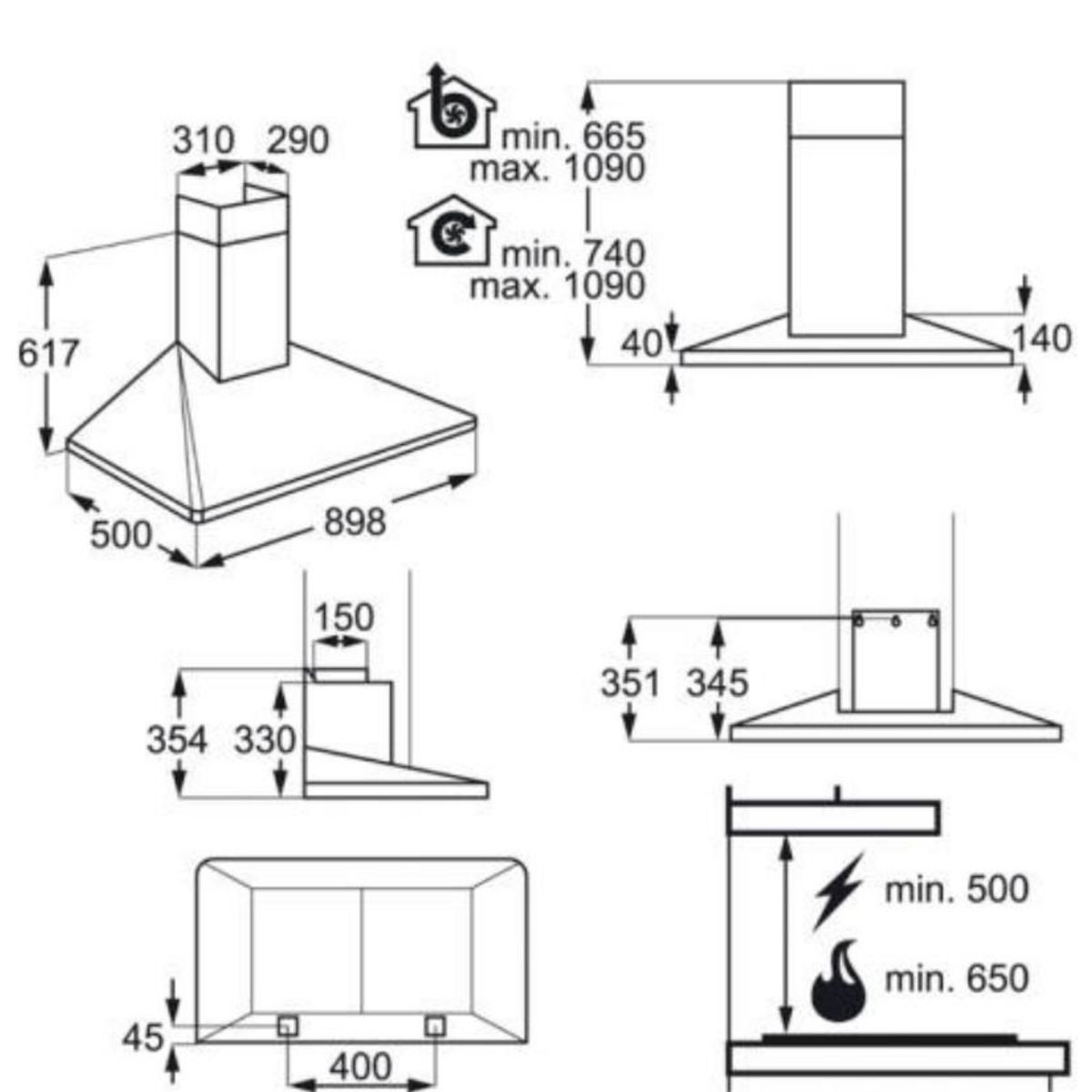 310 290
617
500
898

min. 665
max. 1090

min. 740
max. 1090

40
140

150
354 330

351 345

45
400

min. 500
min. 650