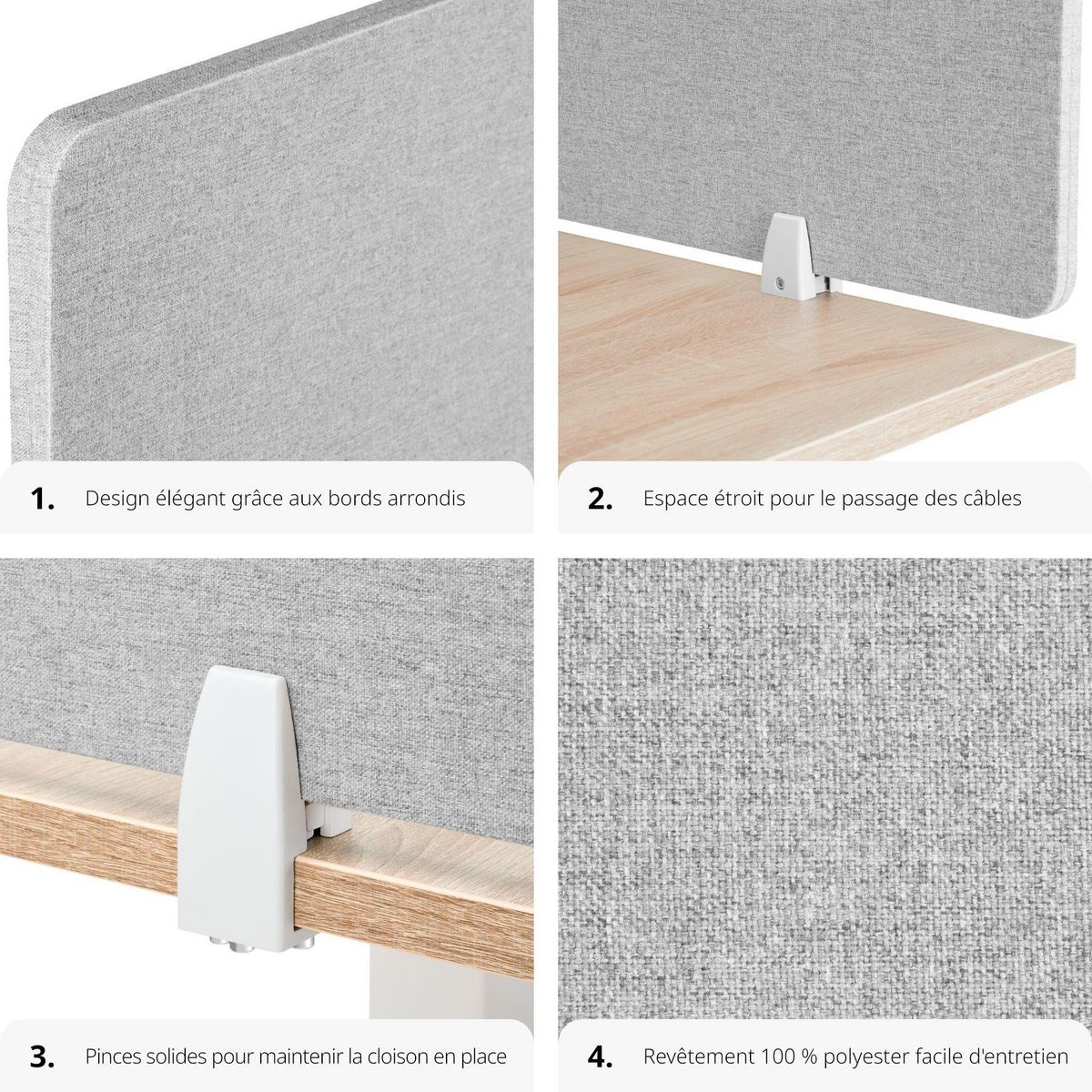 1. Design élégant grâce aux bords arrondis

2. Espace étroit pour le passage des câbles

3. Pinces solides pour maintenir la cloison en place

4. Revêtement 100 % polyester facile d'entretien