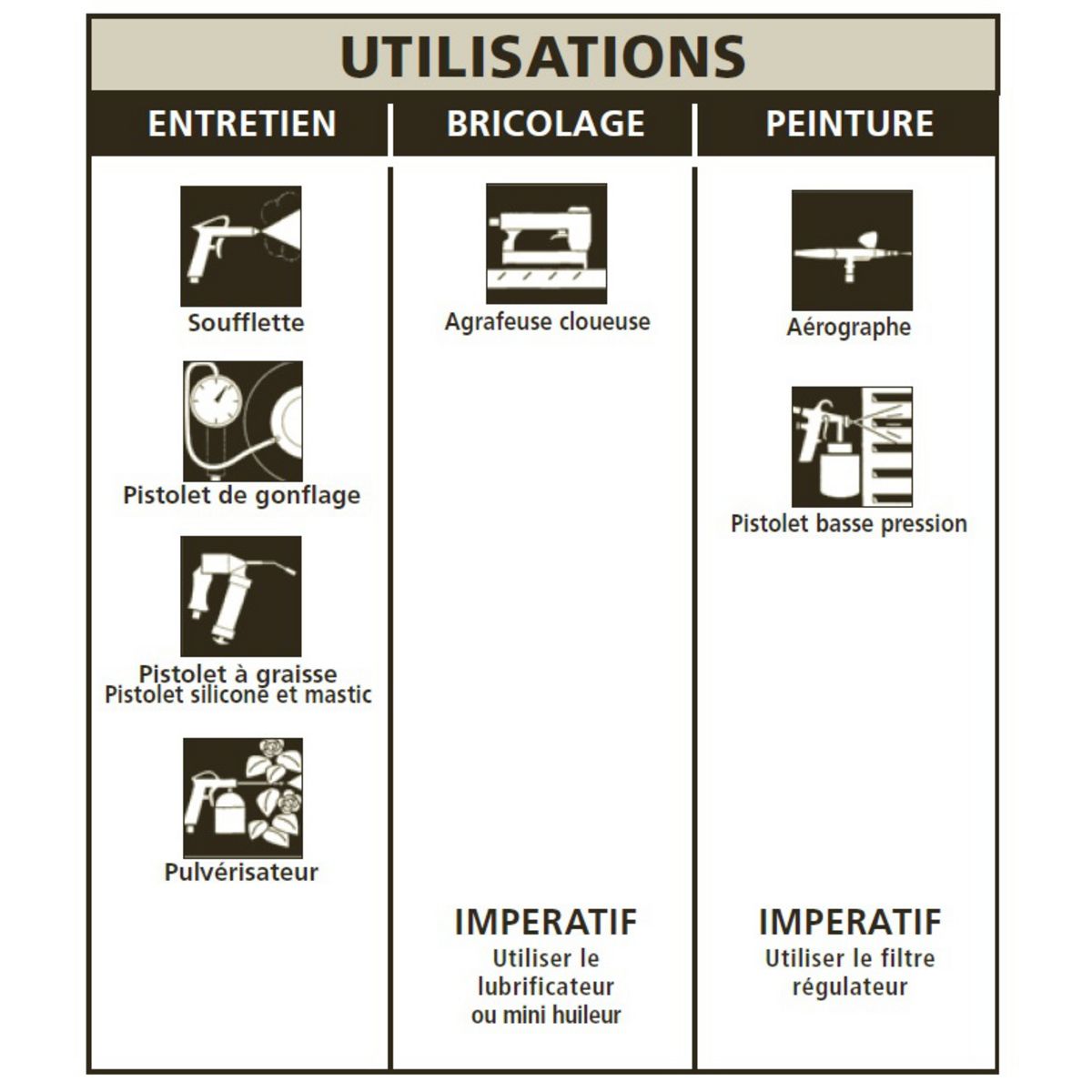 UTILISATIONS

ENTRETIEN

Soufflette

Pistolet de gonflage

Pistolet à graisse
Pistolet silicone et mastic

Pulvérisateur

BRICOLAGE

Agrafeuse cloueuse

IMPERATIF
Utiliser le lubrificateur ou mini huileur

PEINTURE

Aérographe

Pistolet basse pression

IMPERATIF
Utiliser le filtre régulateur