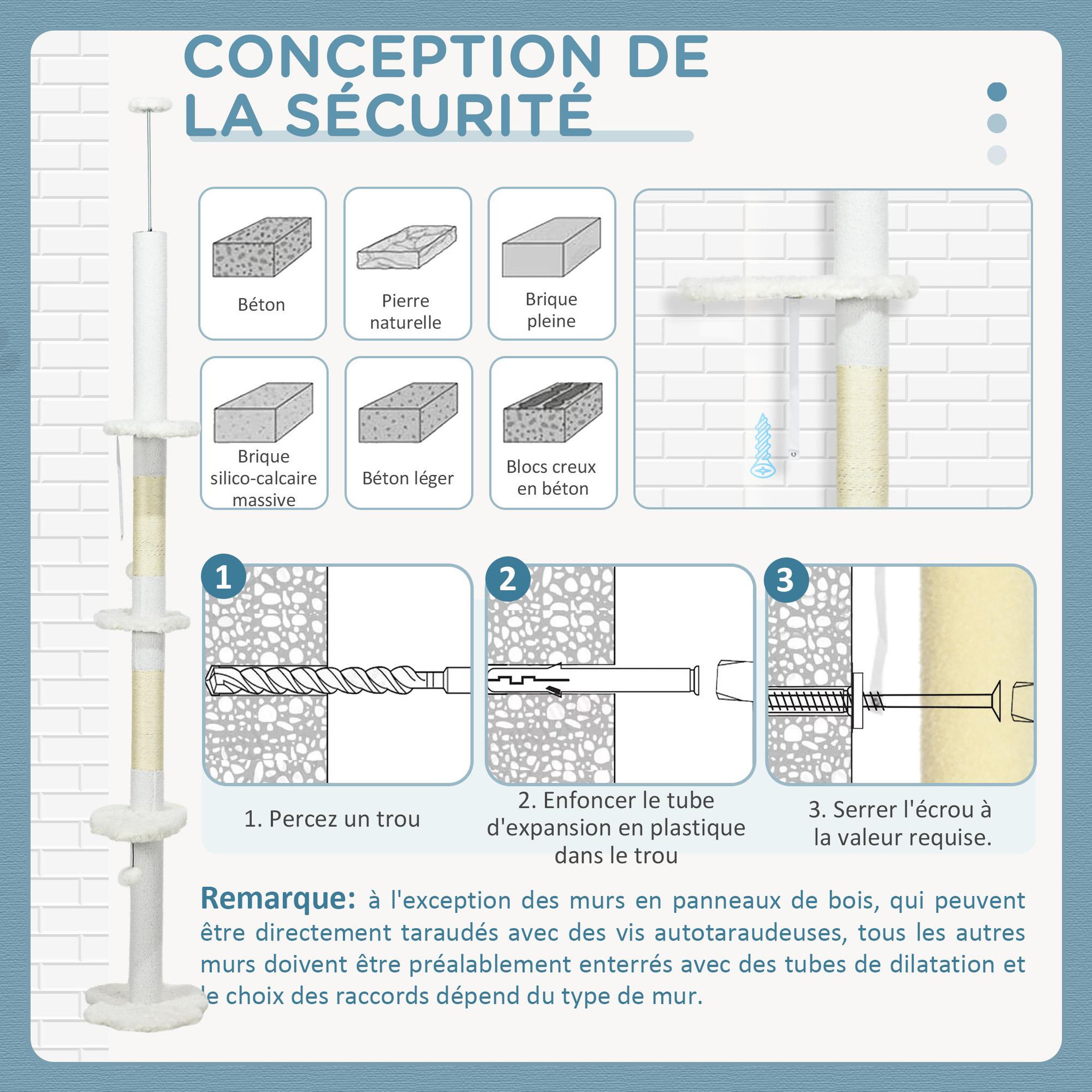 CONCEPTION DE LA SÉCURITÉ

Béton

Pierre naturelle

Brique pleine

Brique silico-calcaire massive

Béton léger

Blocs creux en béton

1

2

3

1. Percez un trou

2. Enfoncer le tube d'expansion en plastique dans le trou

3. Serrer l'écrou à la valeur requise.

Remarque: à l'exception des murs en panneaux de bois, qui peuvent être directement taraudés avec des vis autotaraudeuses, tous les autres murs doivent être préalablement enterrés avec des tubes de dilatation et le choix des raccords dépend du type de mur.