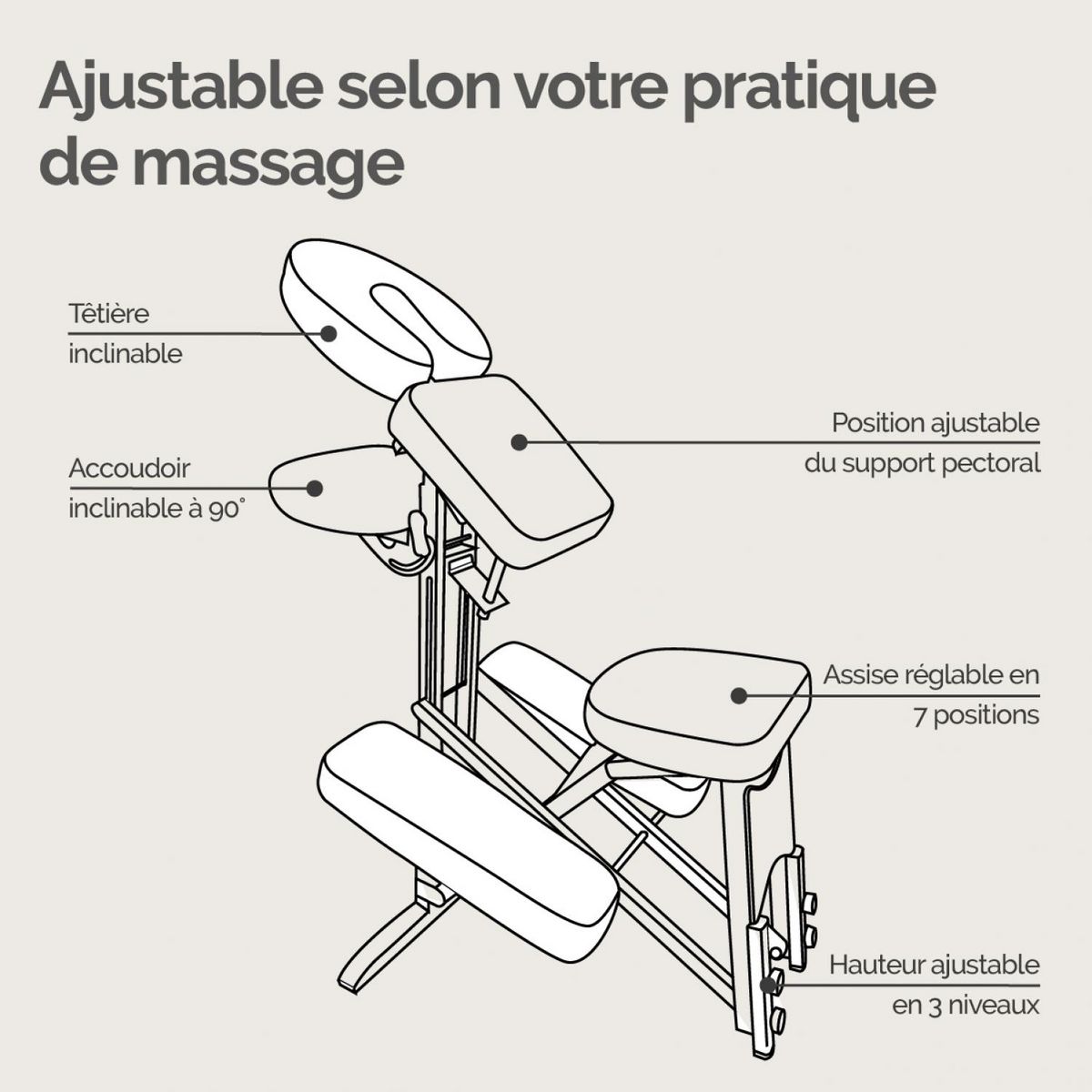 Ajustable selon votre pratique de massage

Têtière inclinable

Accoudoir inclinable à 90°

Position ajustable du support pectoral

Assise réglable en 7 positions

Hauteur ajustable en 3 niveaux