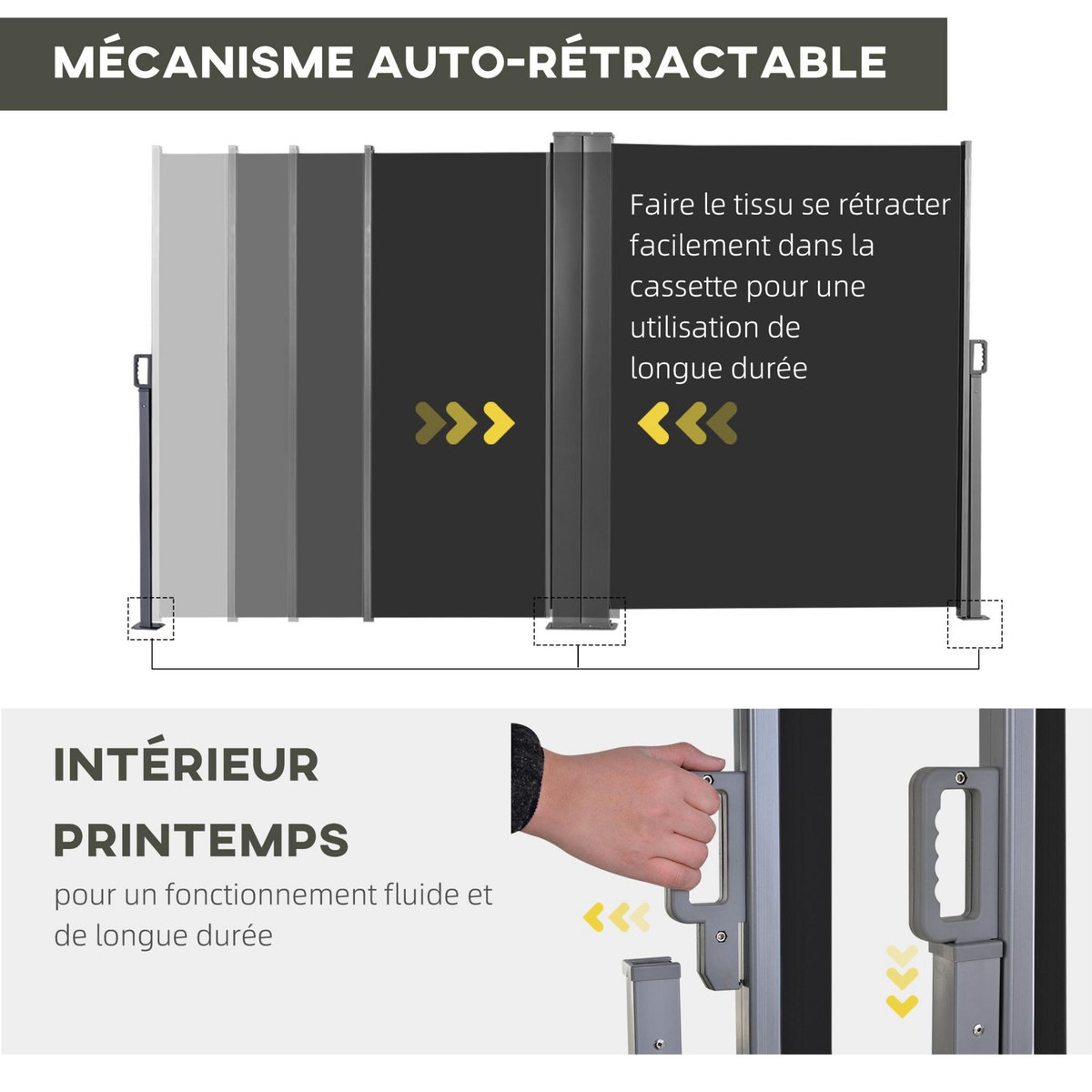 MÉCANISME AUTO-RÉTRACTABLE

Faire le tissu se rétracter facilement dans la cassette pour une utilisation de longue durée

INTÉRIEUR PRINTEMPS

pour un fonctionnement fluide et de longue durée