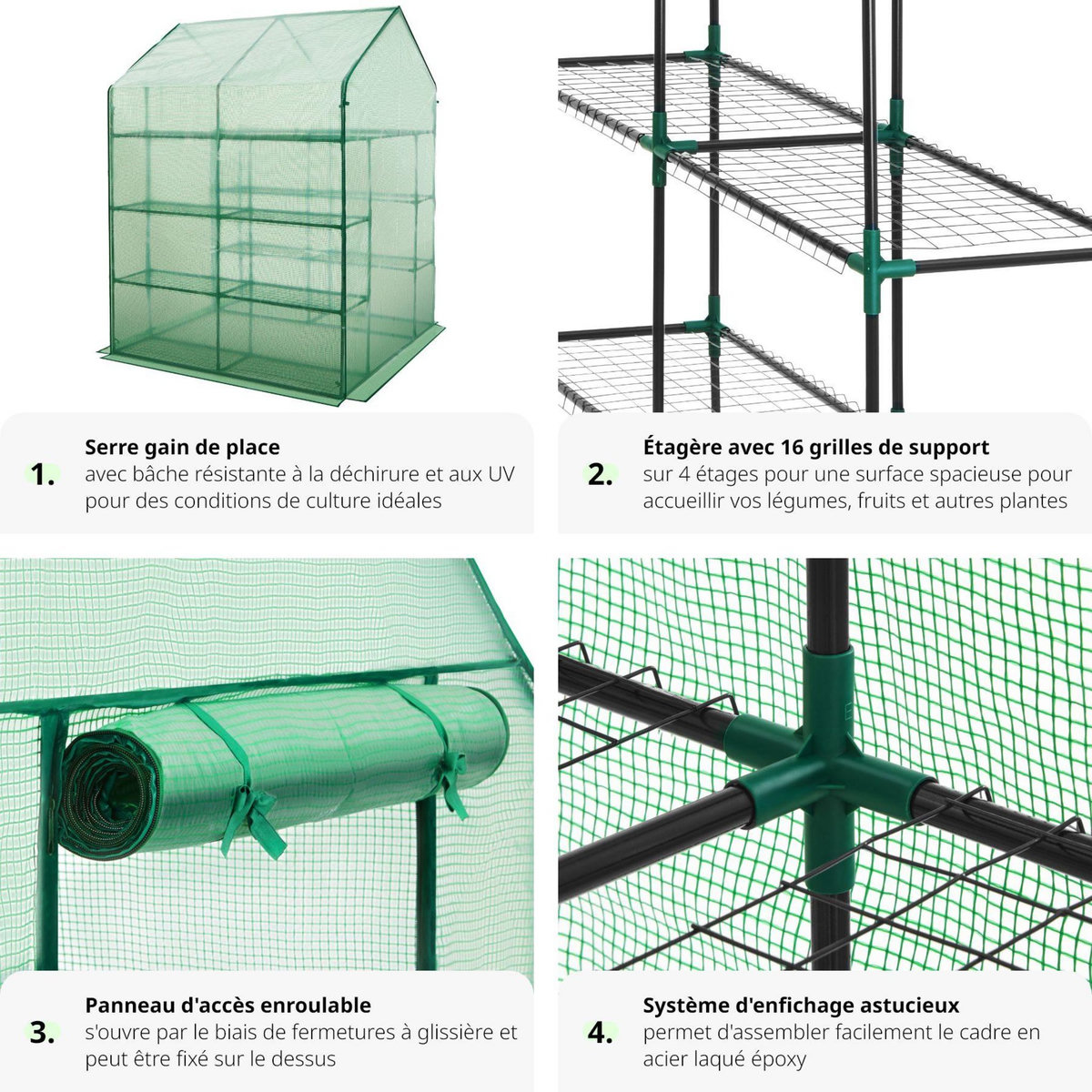 1. Serre gain de place
avec bâche résistante à la déchirure et aux UV pour des conditions de culture idéales

2. Étagère avec 16 grilles de support
sur 4 étages pour une surface spacieuse pour accueillir vos légumes, fruits et autres plantes

3. Panneau d'accès enroulable
s'ouvre par le biais de fermetures à glissière et peut être fixé sur le dessus

4. Système d'enfichage astucieux
permet d'assembler facilement le cadre en acier laqué époxy