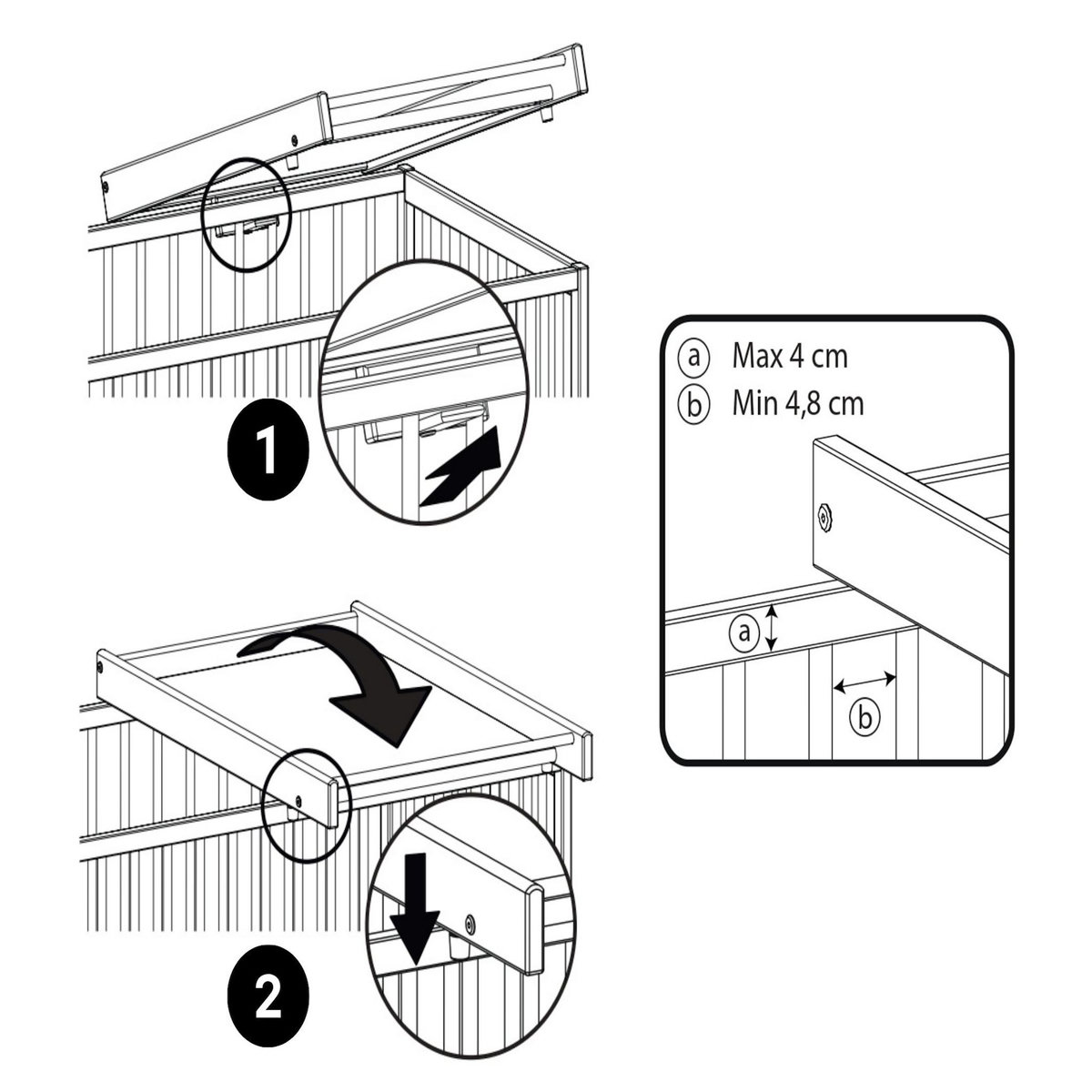 1

2

a Max 4 cm
b Min 4,8 cm

a

b