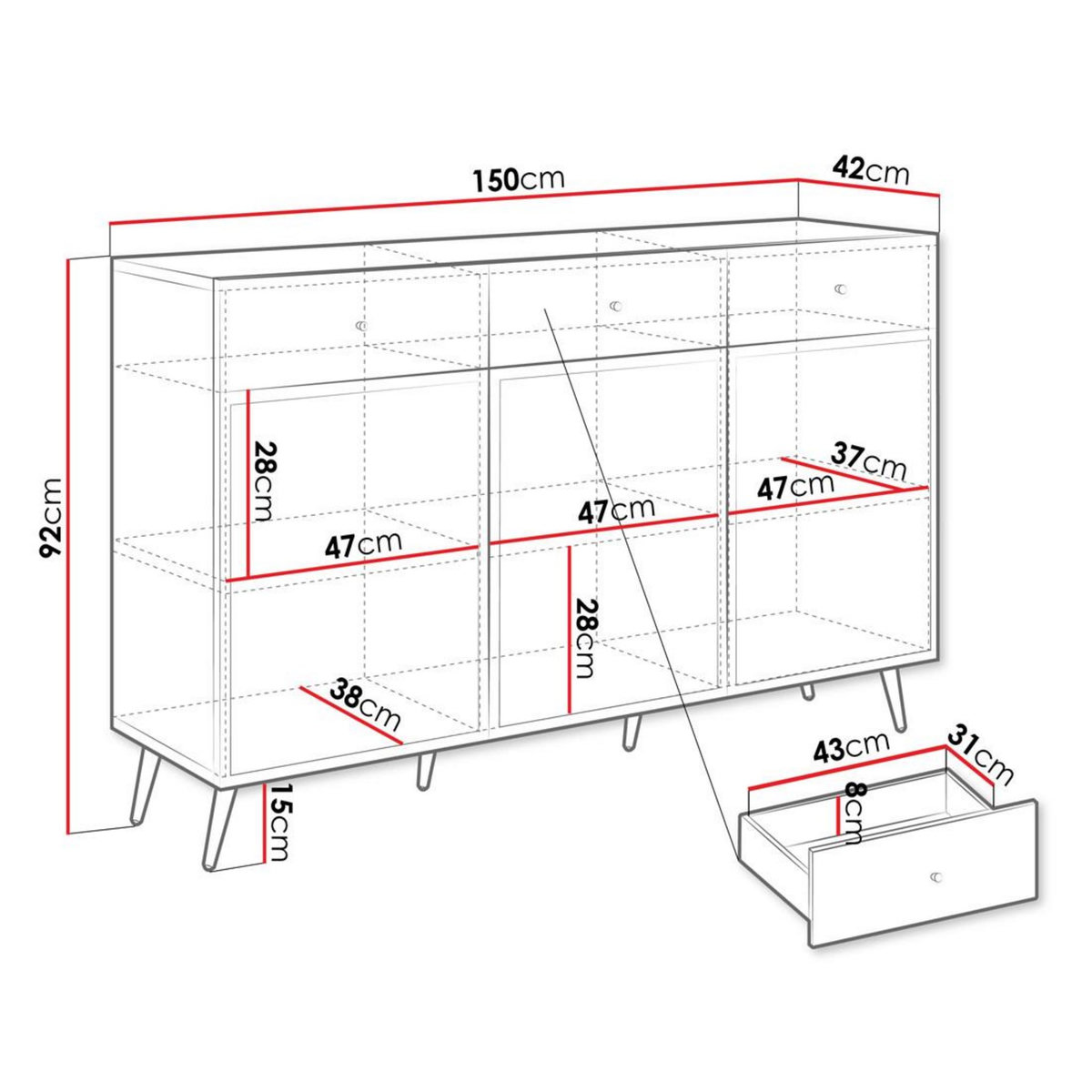 150cm
42cm
92cm
28cm
47cm
47cm
37cm
47cm
28cm
38cm
15cm
43cm
31cm
8cm