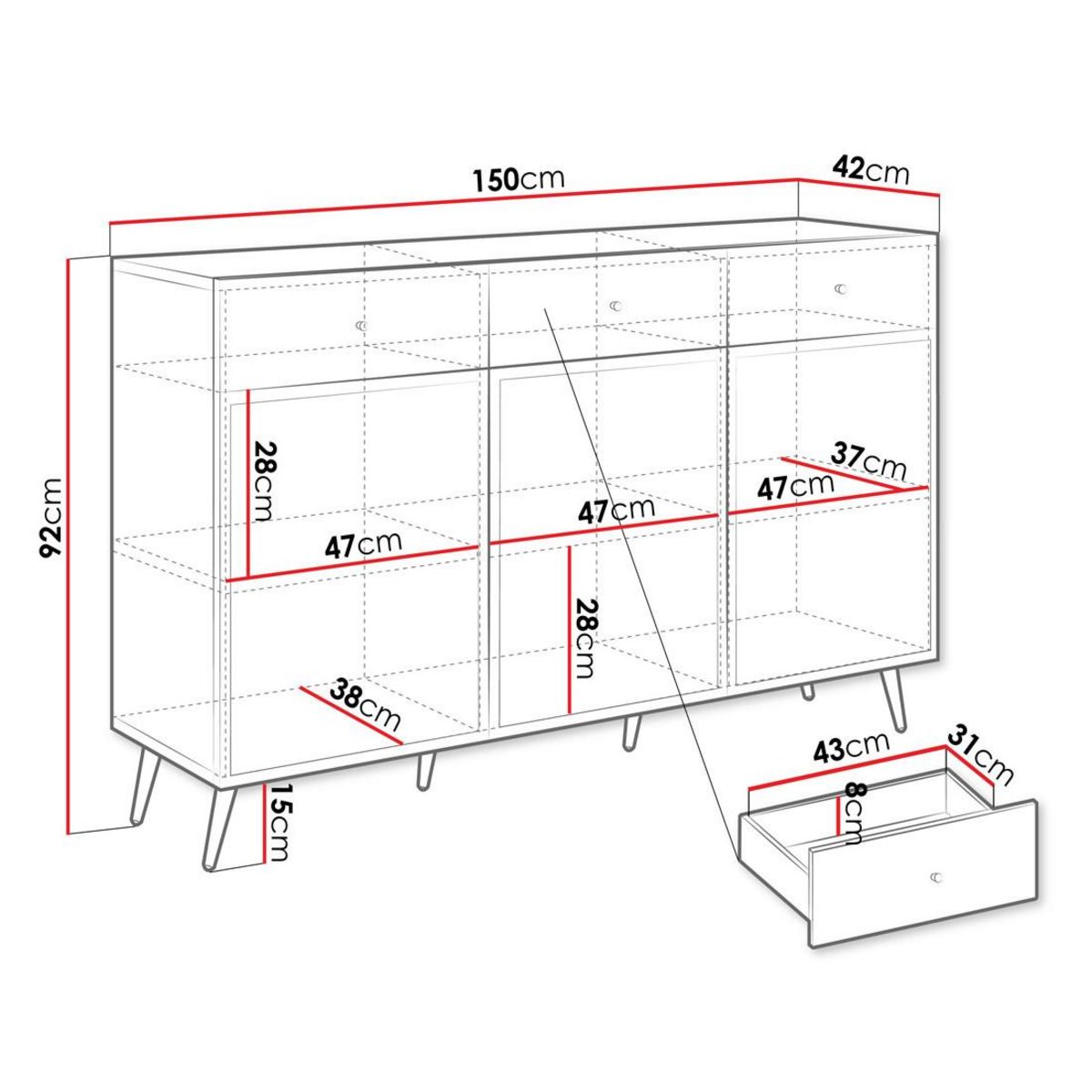 150cm
42cm
92cm
28cm
47cm
47cm
37cm
47cm
28cm
38cm
15cm
43cm
31cm
8cm