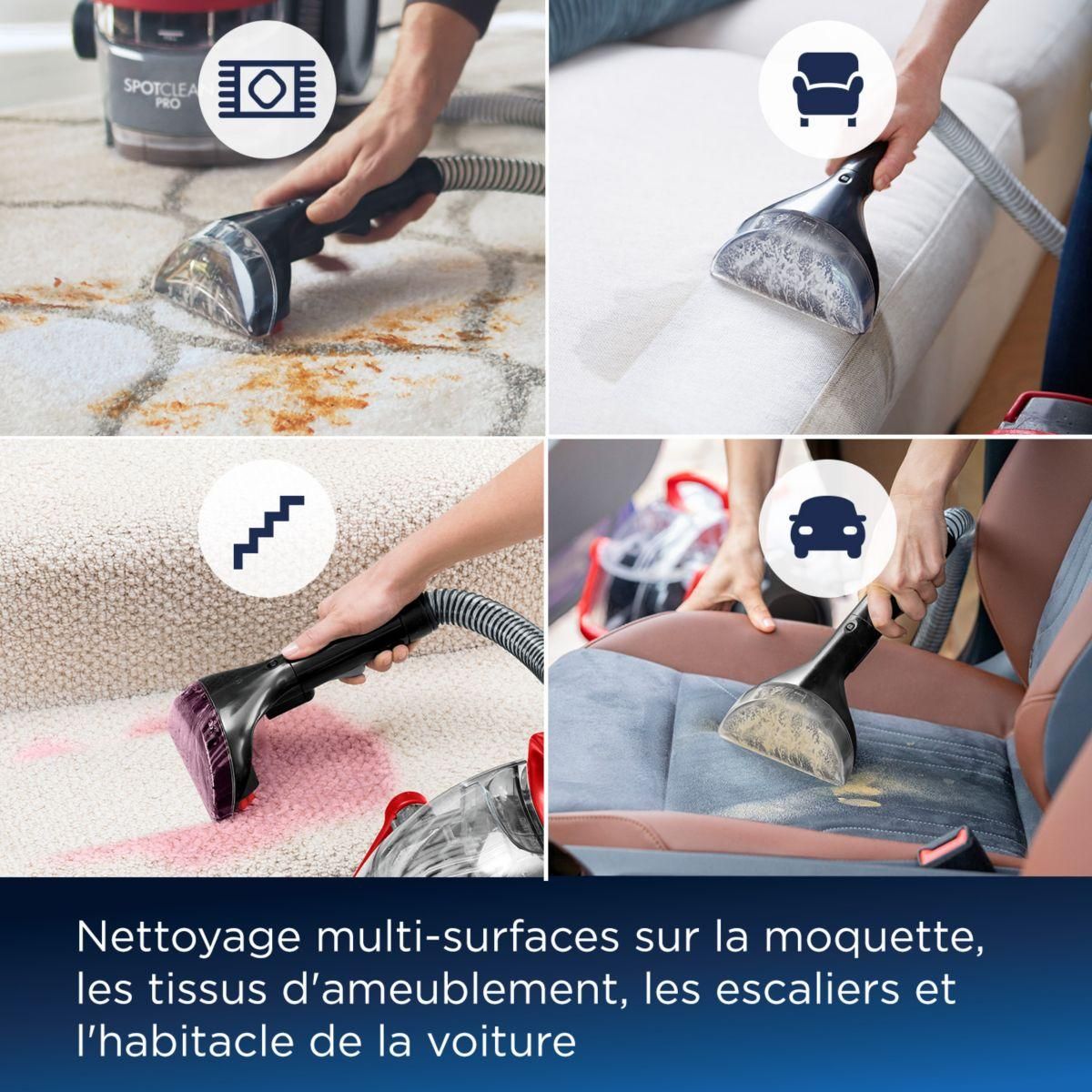 SPOTCLEAN PRO

Nettoyage multi-surfaces sur la moquette, les tissus d'ameublement, les escaliers et l'habitacle de la voiture