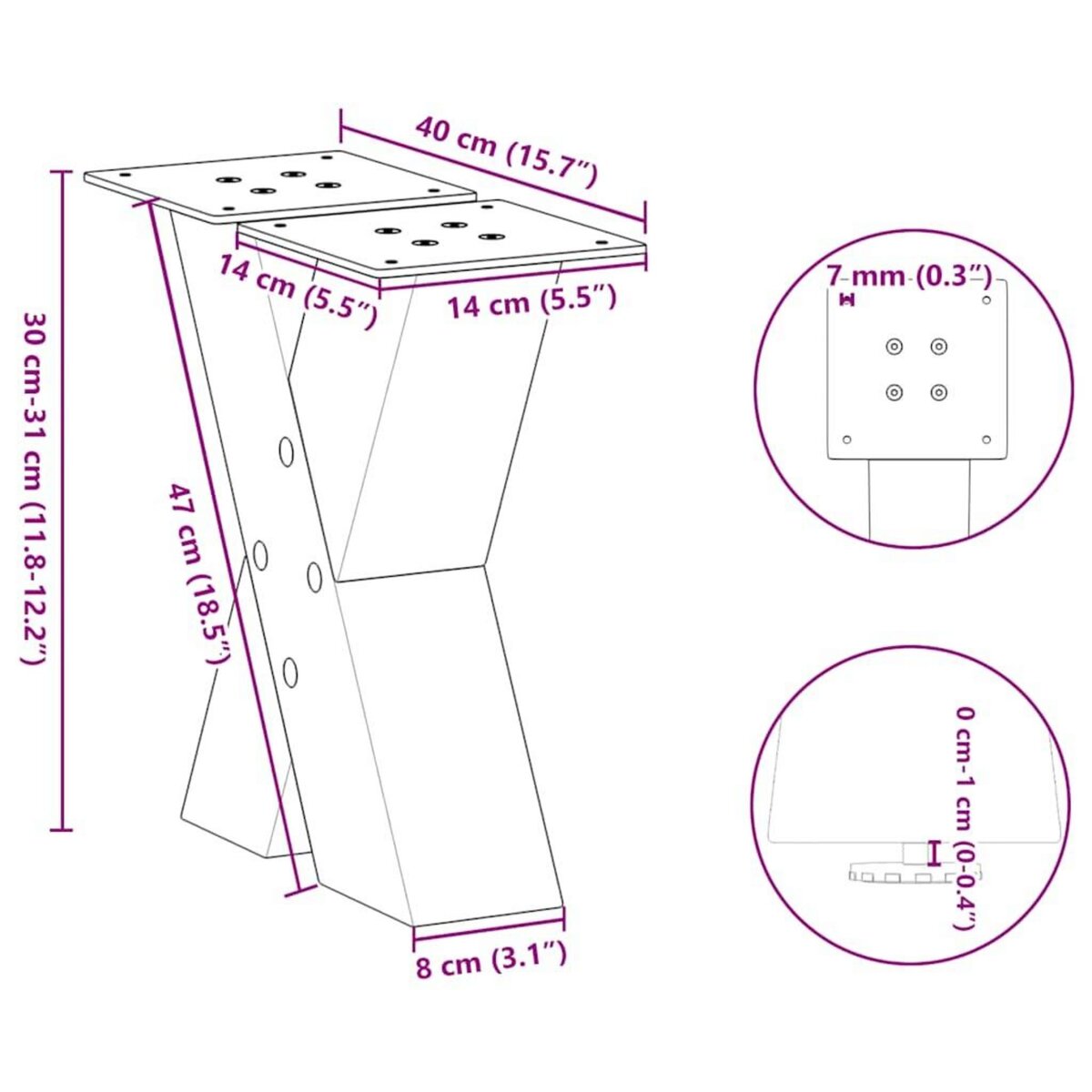 40 cm (15.7″)

14 cm (5.5″)

14 cm (5.5″)

30 cm-31 cm (11.8-12.2″)

47 cm (18.5″)

8 cm (3.1″)

7 mm (0.3″)

0 cm-1 cm (0-0.4″)