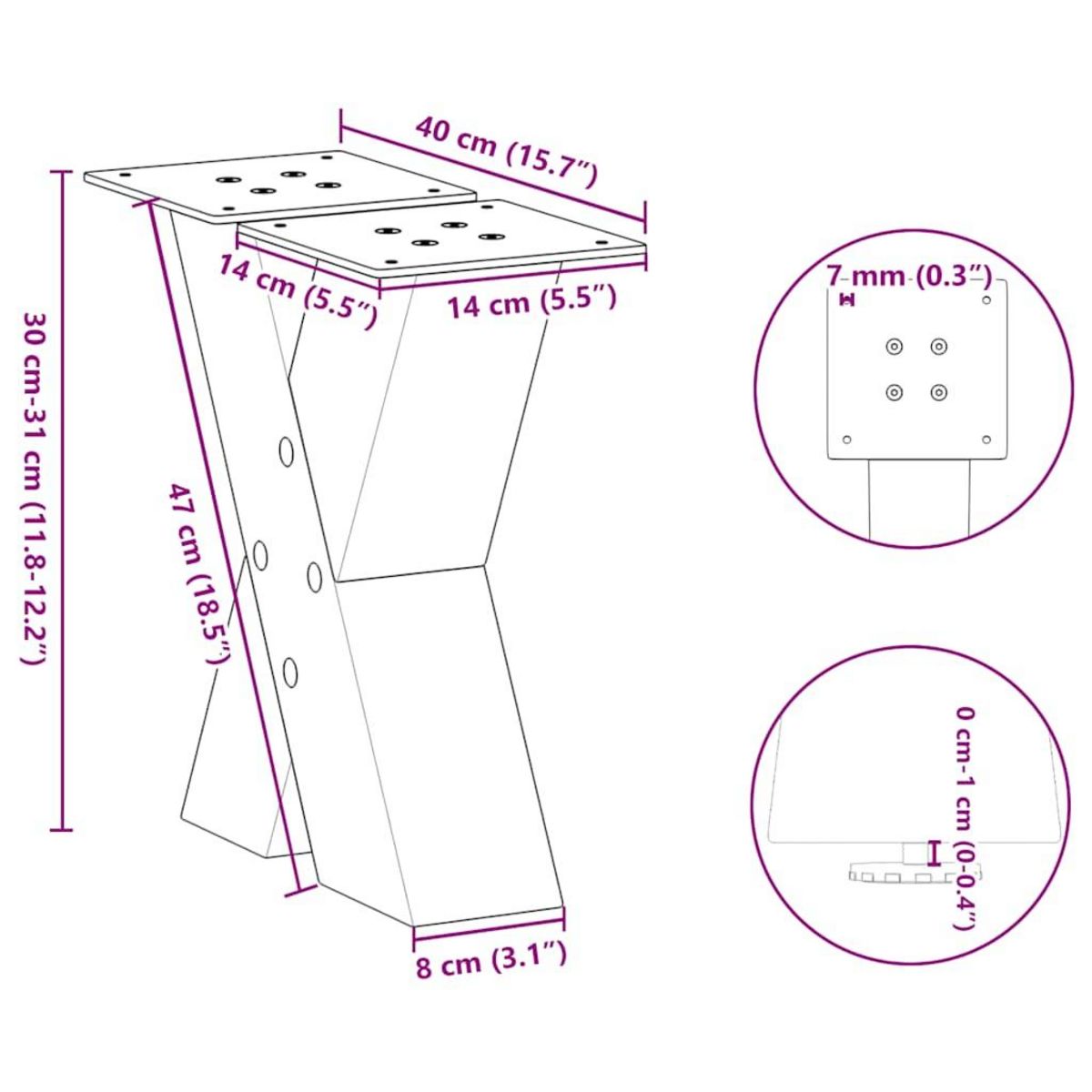 40 cm (15.7″)

14 cm (5.5″)

14 cm (5.5″)

30 cm-31 cm (11.8-12.2″)

47 cm (18.5″)

8 cm (3.1″)

7 mm (0.3″)

0 cm-1 cm (0-0.4″)