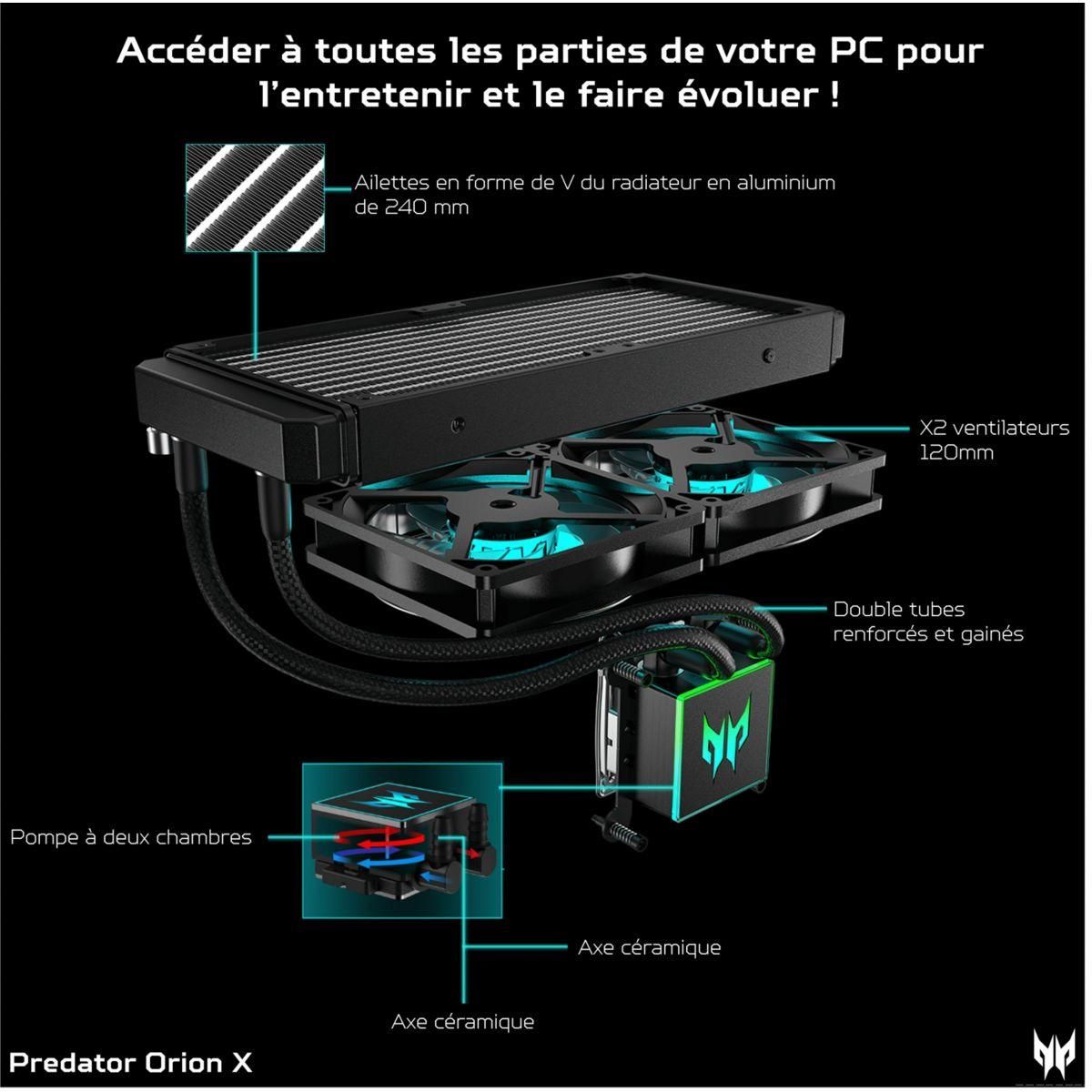 Accéder à toutes les parties de votre PC pour l'entretenir et le faire évoluer !

Ailettes en forme de V du radiateur en aluminium de 240 mm

X2 ventilateurs 120mm

Double tubes renforcés et gainés

Pompe à deux chambres

Axe céramique

Axe céramique

Predator Orion X