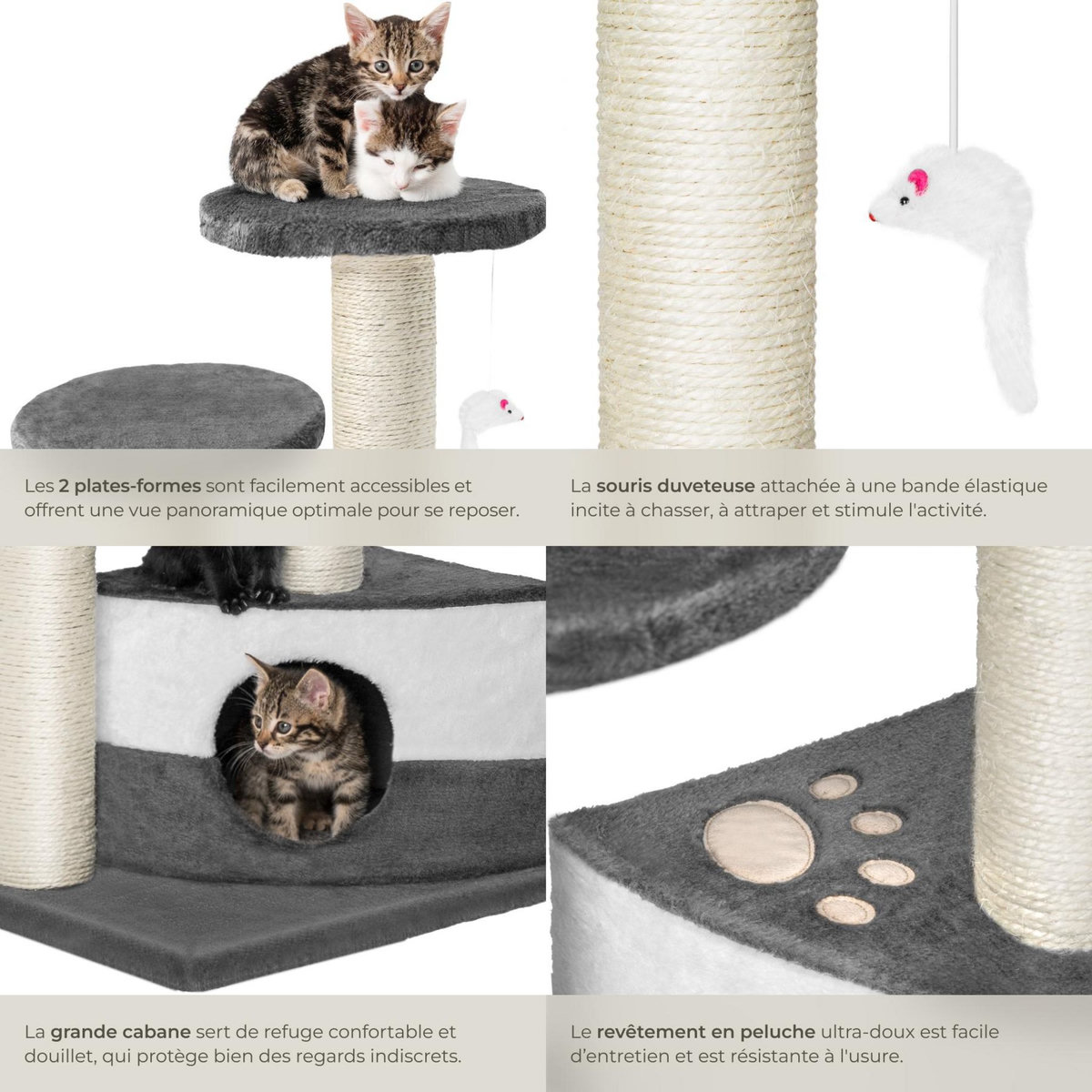 Les 2 plates-formes sont facilement accessibles et offrent une vue panoramique optimale pour se reposer.

La souris duveteuse attachée à une bande élastique incite à chasser, à attraper et stimule l'activité.

La grande cabane sert de refuge confortable et douillet, qui protège bien des regards indiscrets.

Le revêtement en peluche ultra-doux est facile d'entretien et est résistante à l'usure.