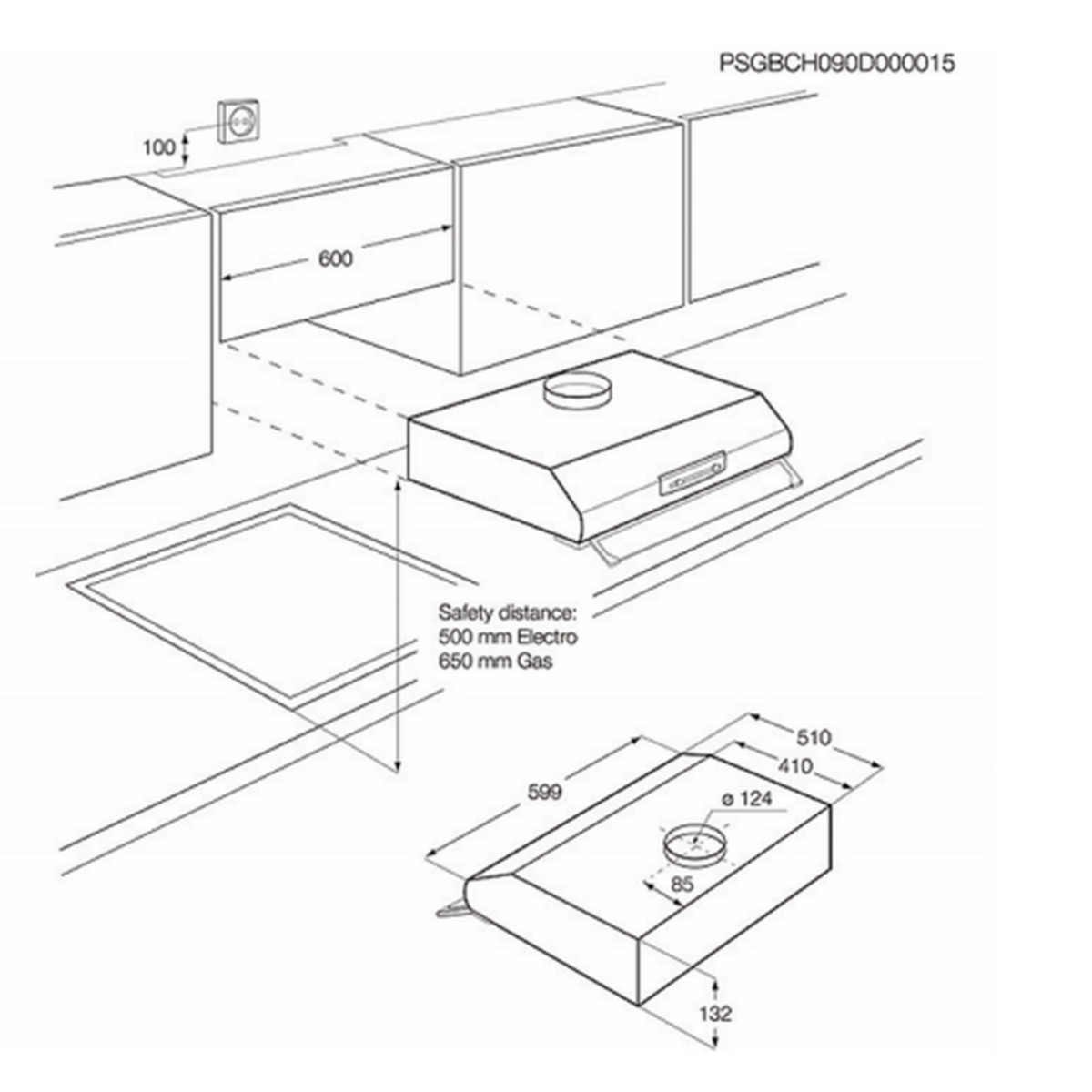 PSGBCH090D000015

100

600

Safety distance:
500 mm Electro
650 mm Gas

510

410

599

ø 124

85

132