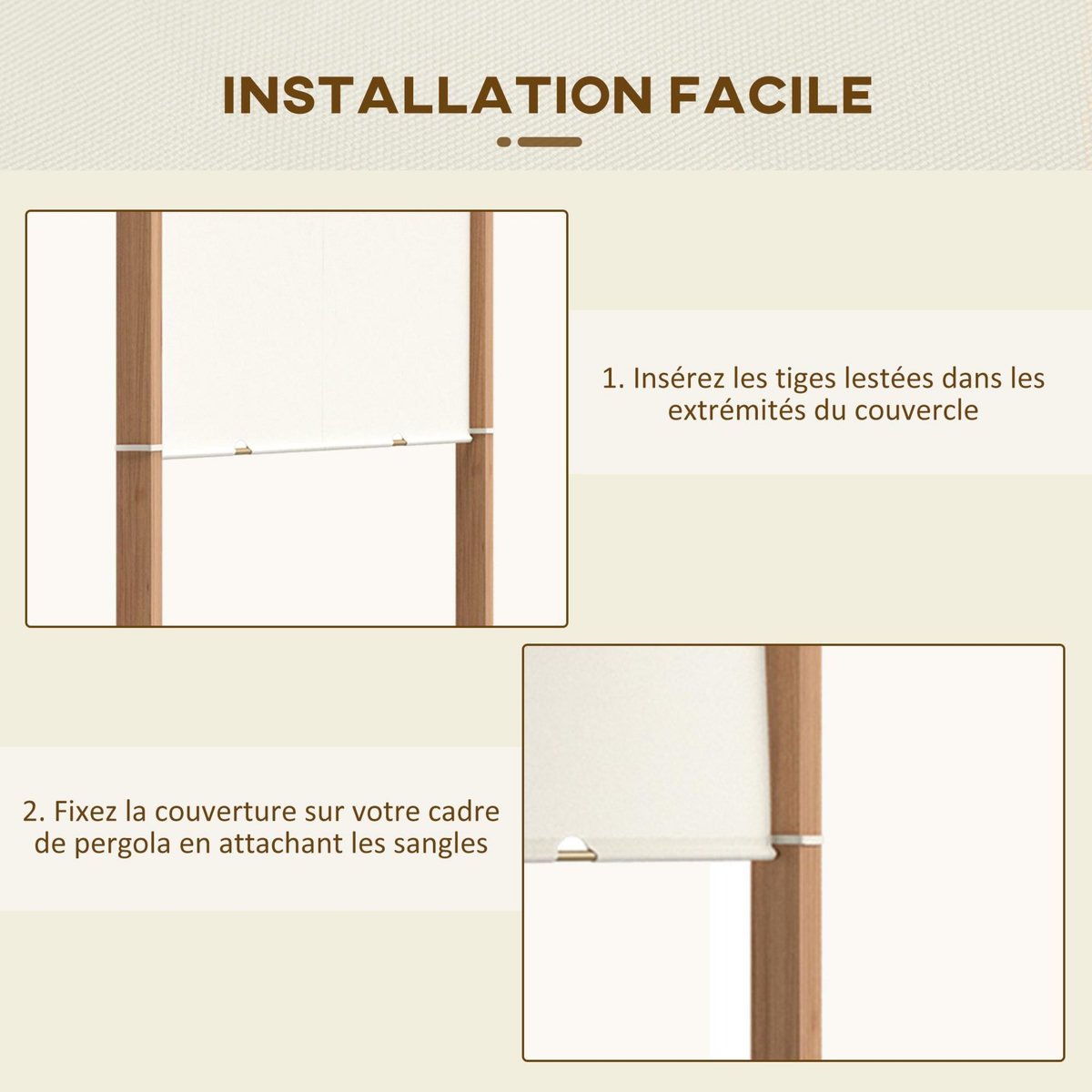 INSTALLATION FACILE

1. Insérez les tiges lestées dans les extrémités du couvercle

2. Fixez la couverture sur votre cadre de pergola en attachant les sangles