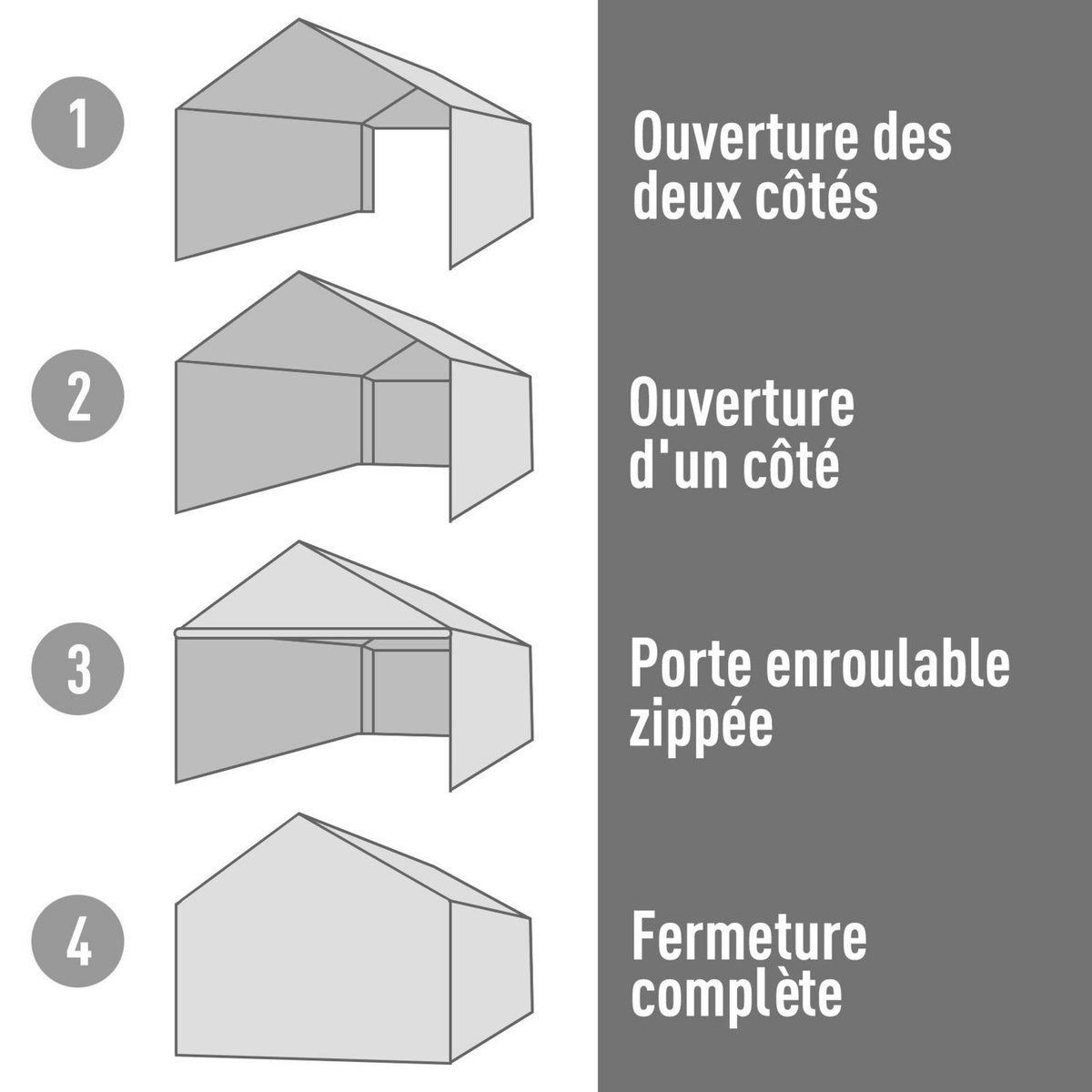 1

Ouverture des deux côtés

2

Ouverture d'un côté

3

Porte enroulable zippée

4

Fermeture complète