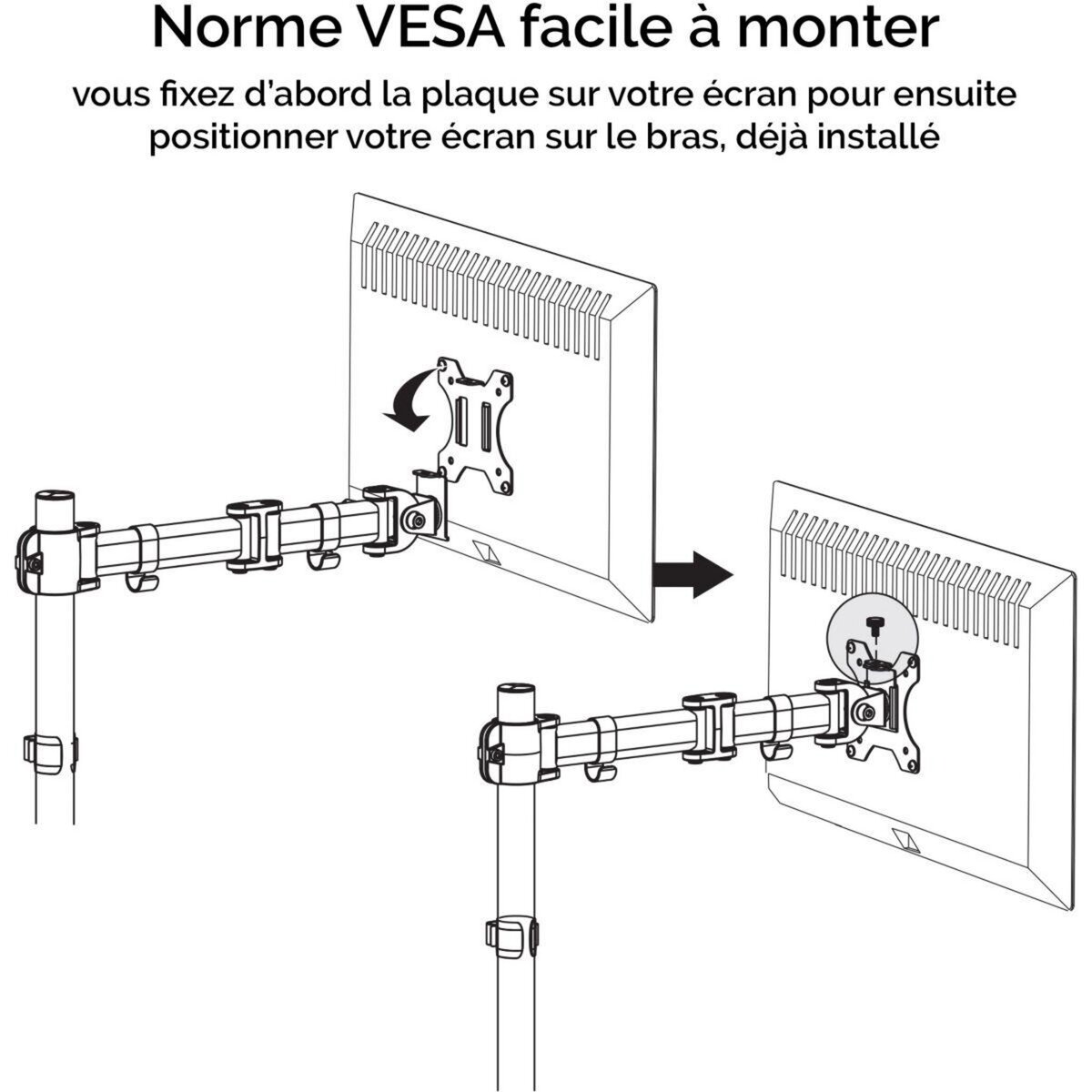 Norme VESA facile à monter

vous fixez d'abord la plaque sur votre écran pour ensuite positionner votre écran sur le bras, déjà installé