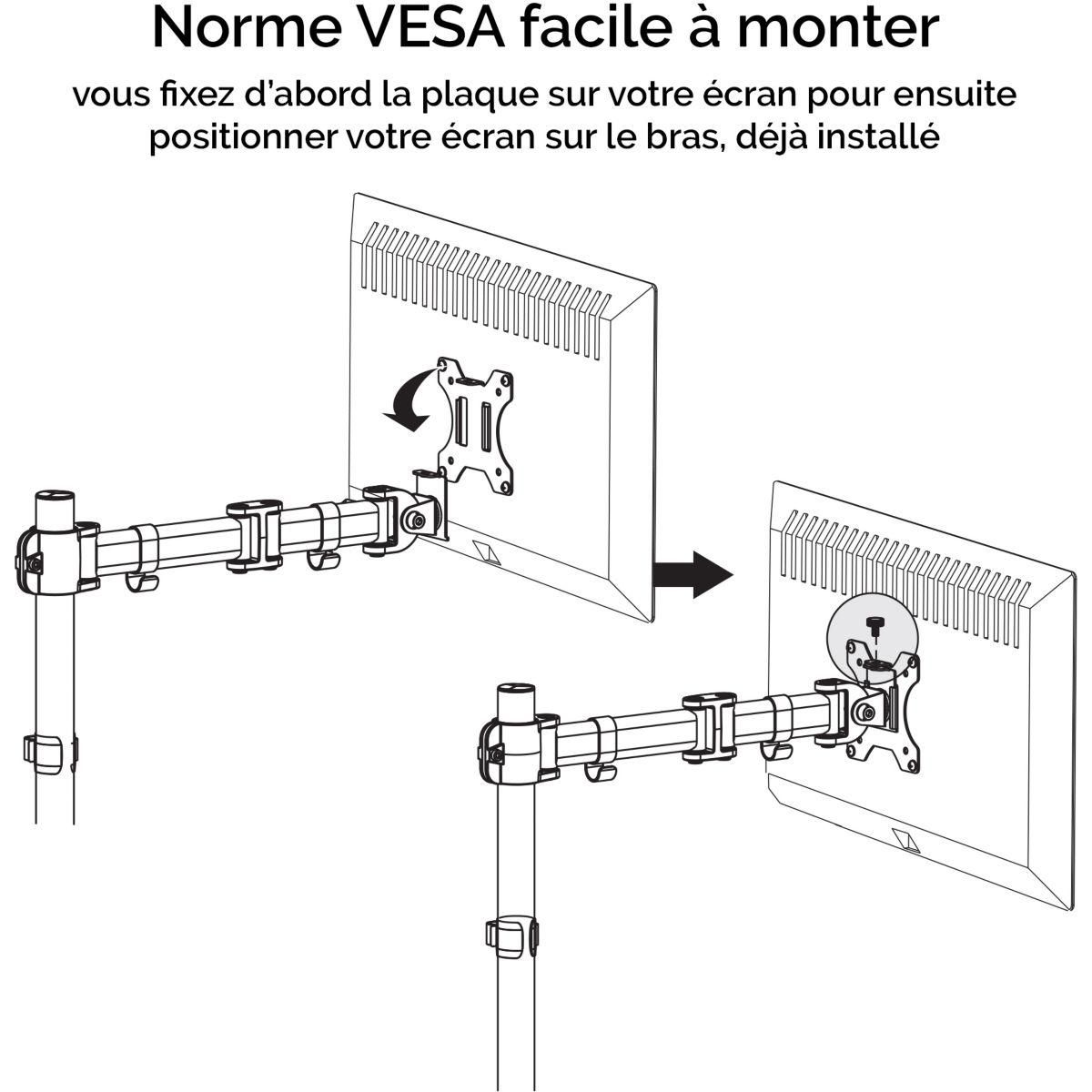 Norme VESA facile à monter

vous fixez d'abord la plaque sur votre écran pour ensuite positionner votre écran sur le bras, déjà installé