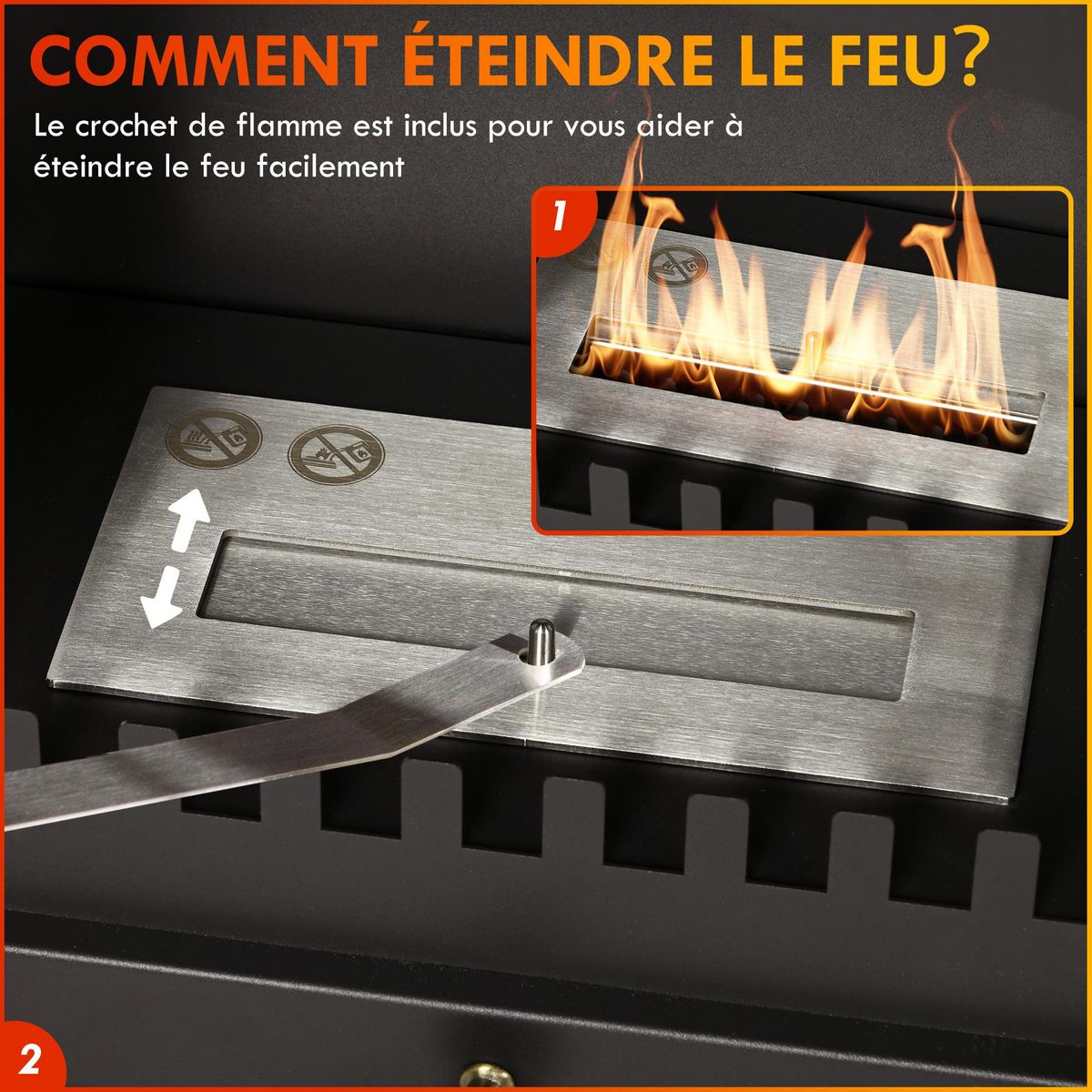 COMMENT ÉTEINDRE LE FEU?

Le crochet de flamme est inclus pour vous aider à éteindre le feu facilement

1

2