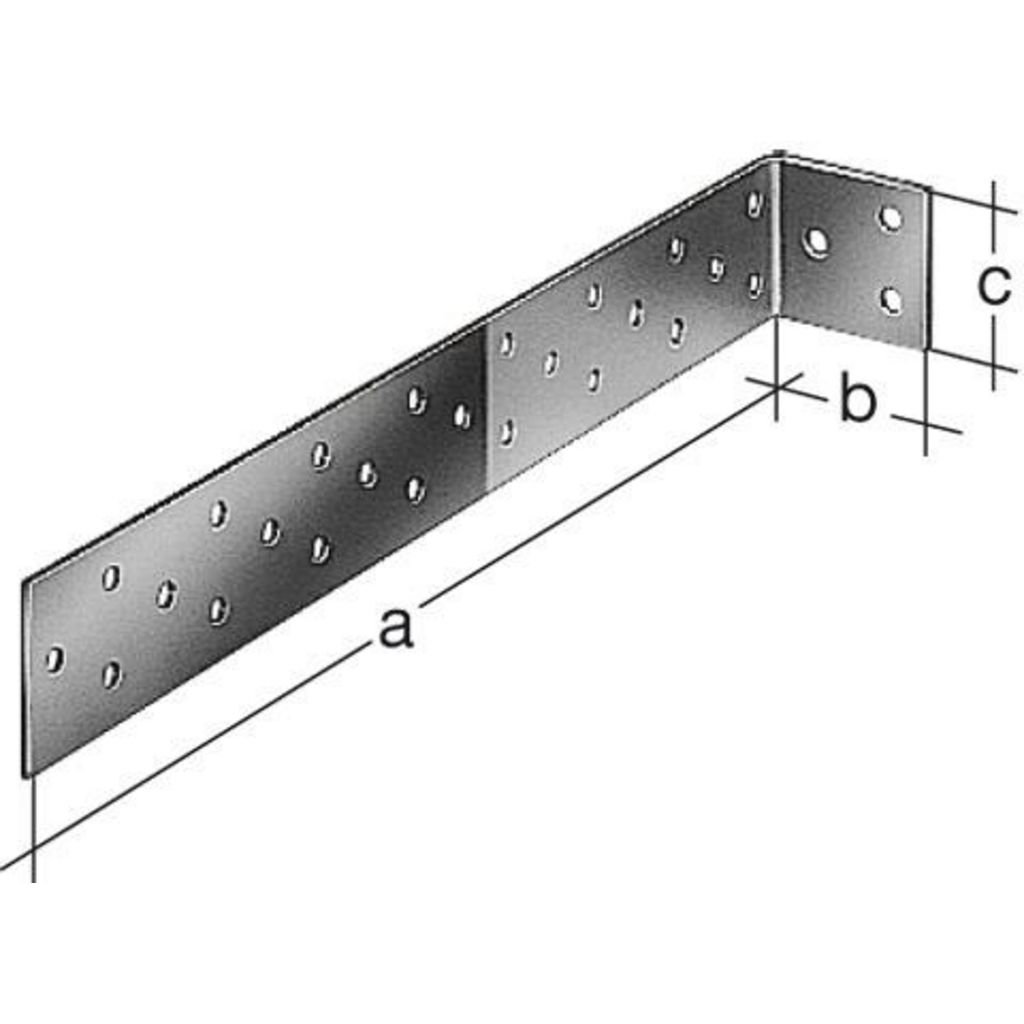 c
b
a