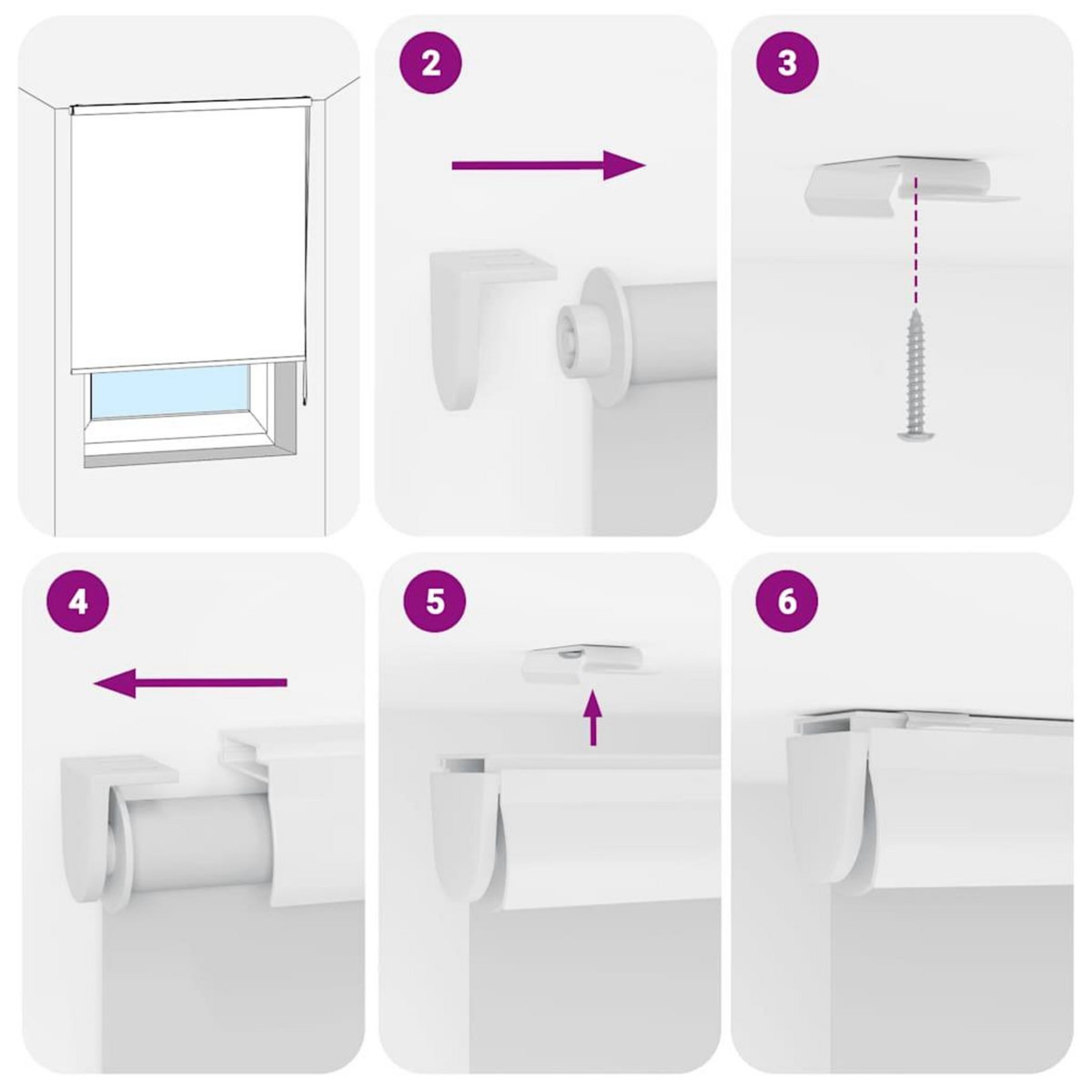 2

3

4

5

6