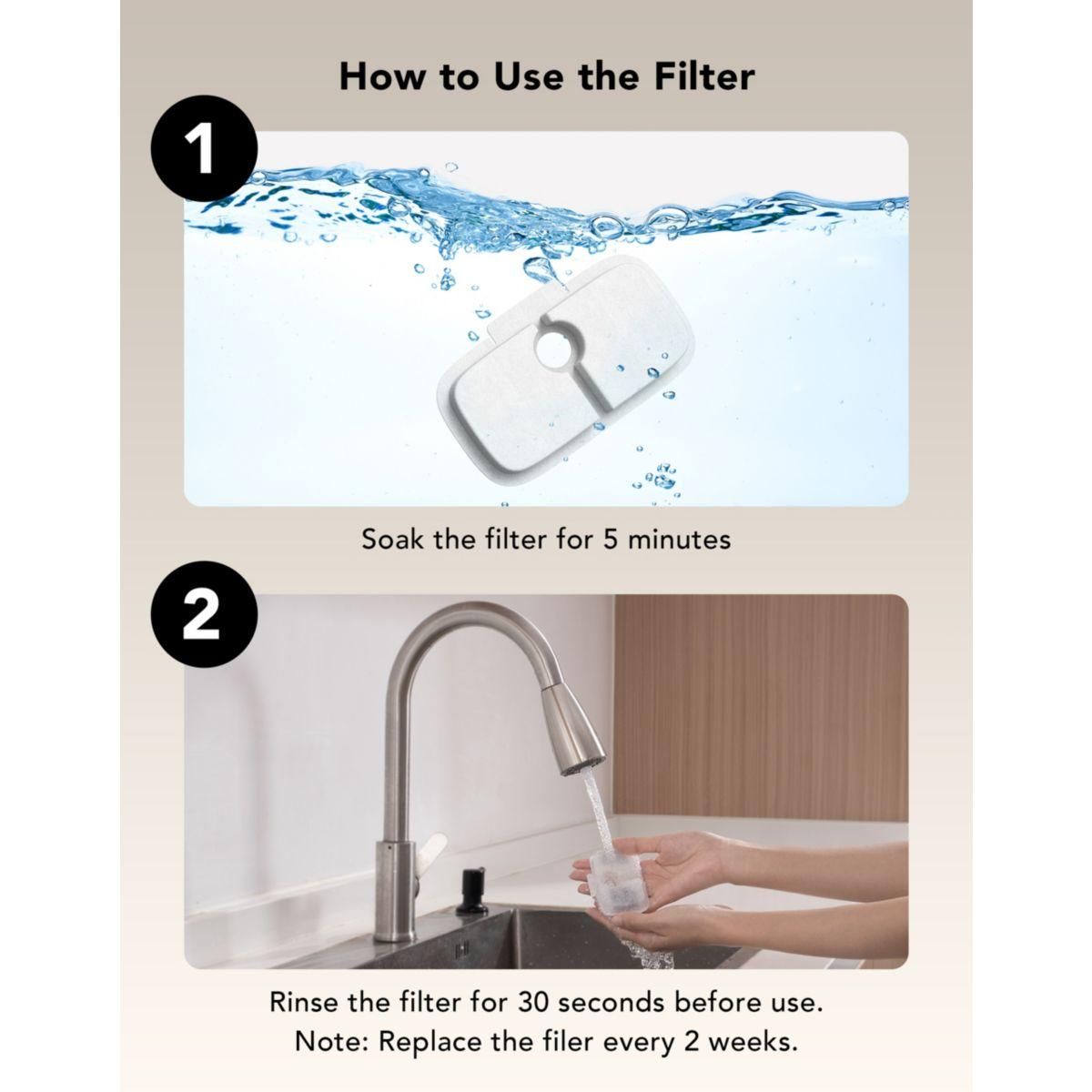 How to Use the Filter

1

Soak the filter for 5 minutes

2

Rinse the filter for 30 seconds before use.
Note: Replace the filer every 2 weeks.