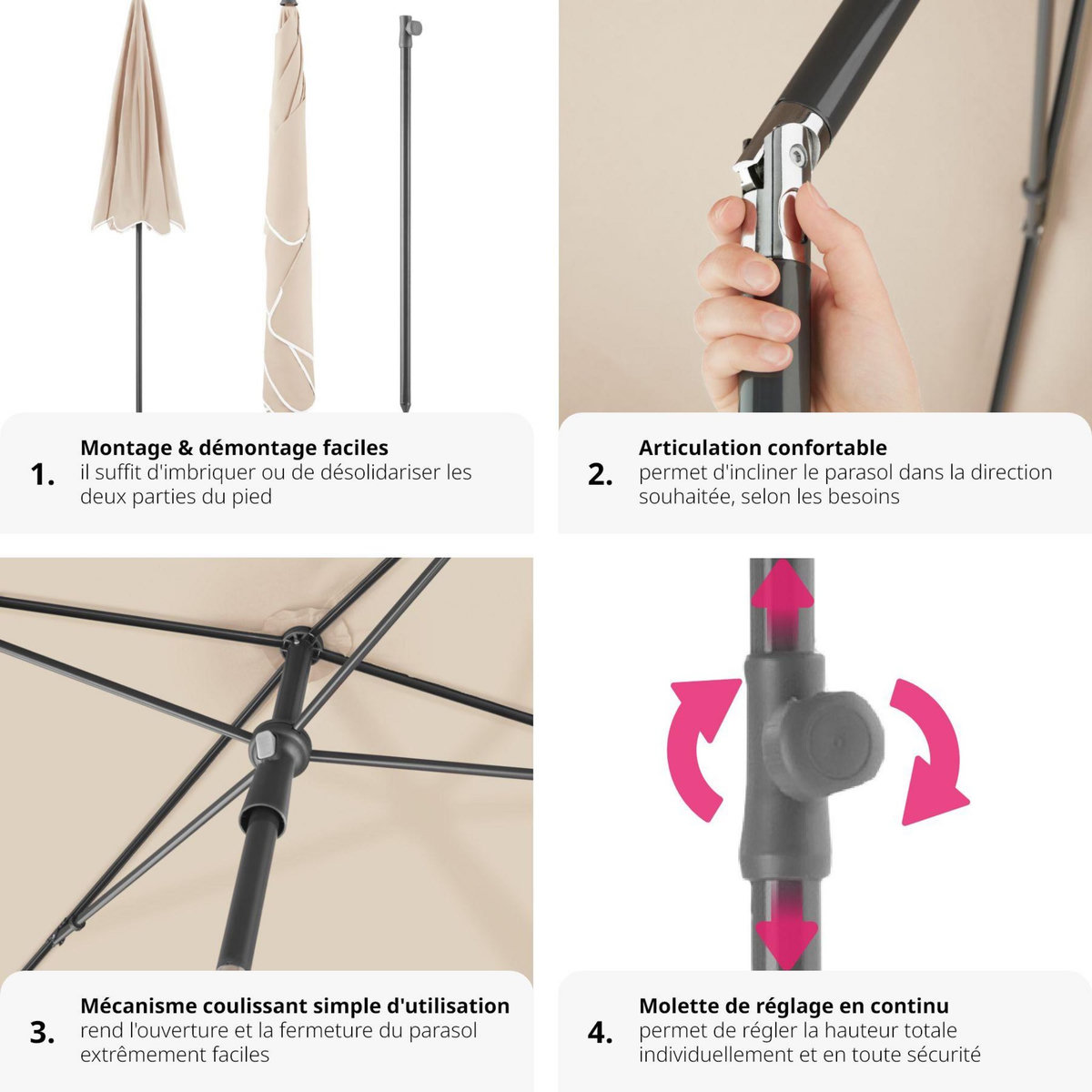 1. Montage & démontage faciles
il suffit d'imbriquer ou de désolidariser les deux parties du pied

2. Articulation confortable
permet d'incliner le parasol dans la direction souhaitée, selon les besoins

3. Mécanisme coulissant simple d'utilisation
rend l'ouverture et la fermeture du parasol extrêmement faciles

4. Molette de réglage en continu
permet de régler la hauteur totale individuellement et en toute sécurité