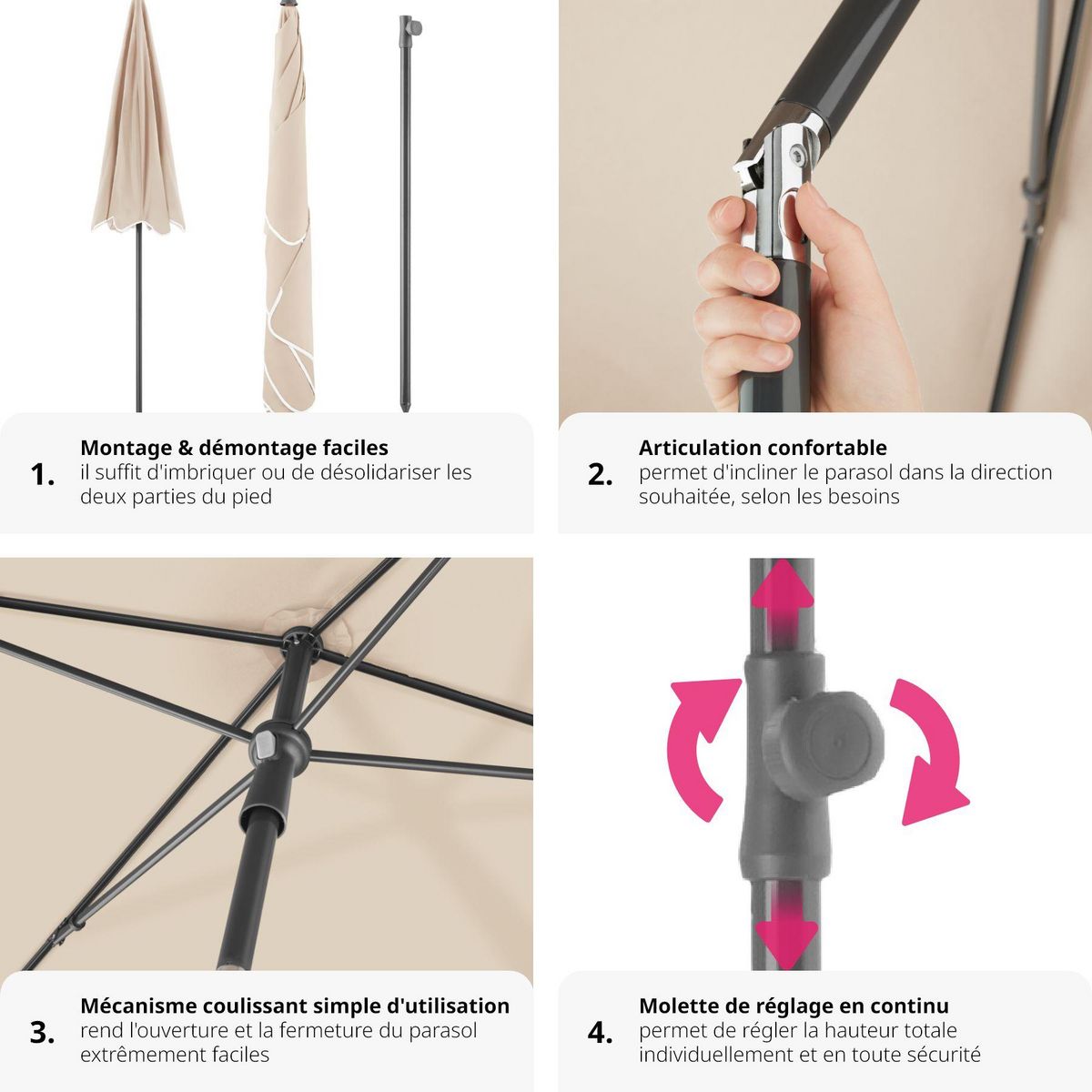 1. Montage & démontage faciles
il suffit d'imbriquer ou de désolidariser les deux parties du pied

2. Articulation confortable
permet d'incliner le parasol dans la direction souhaitée, selon les besoins

3. Mécanisme coulissant simple d'utilisation
rend l'ouverture et la fermeture du parasol extrêmement faciles

4. Molette de réglage en continu
permet de régler la hauteur totale individuellement et en toute sécurité