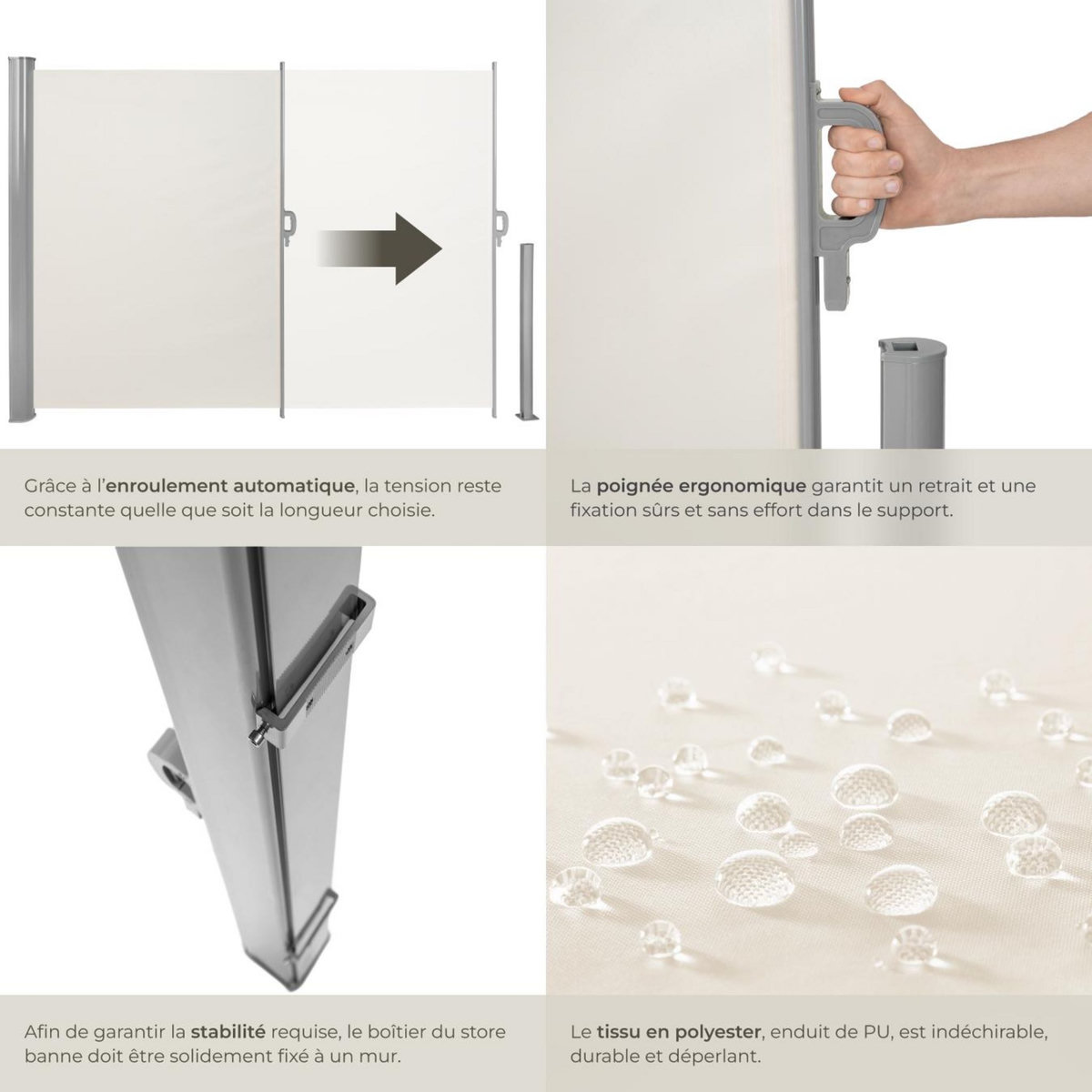 Grâce à l'enroulement automatique, la tension reste constante quelle que soit la longueur choisie.

La poignée ergonomique garantit un retrait et une fixation sûrs et sans effort dans le support.

Afin de garantir la stabilité requise, le boîtier du store banne doit être solidement fixé à un mur.

Le tissu en polyester, enduit de PU, est indéchirable, durable et déperlant.