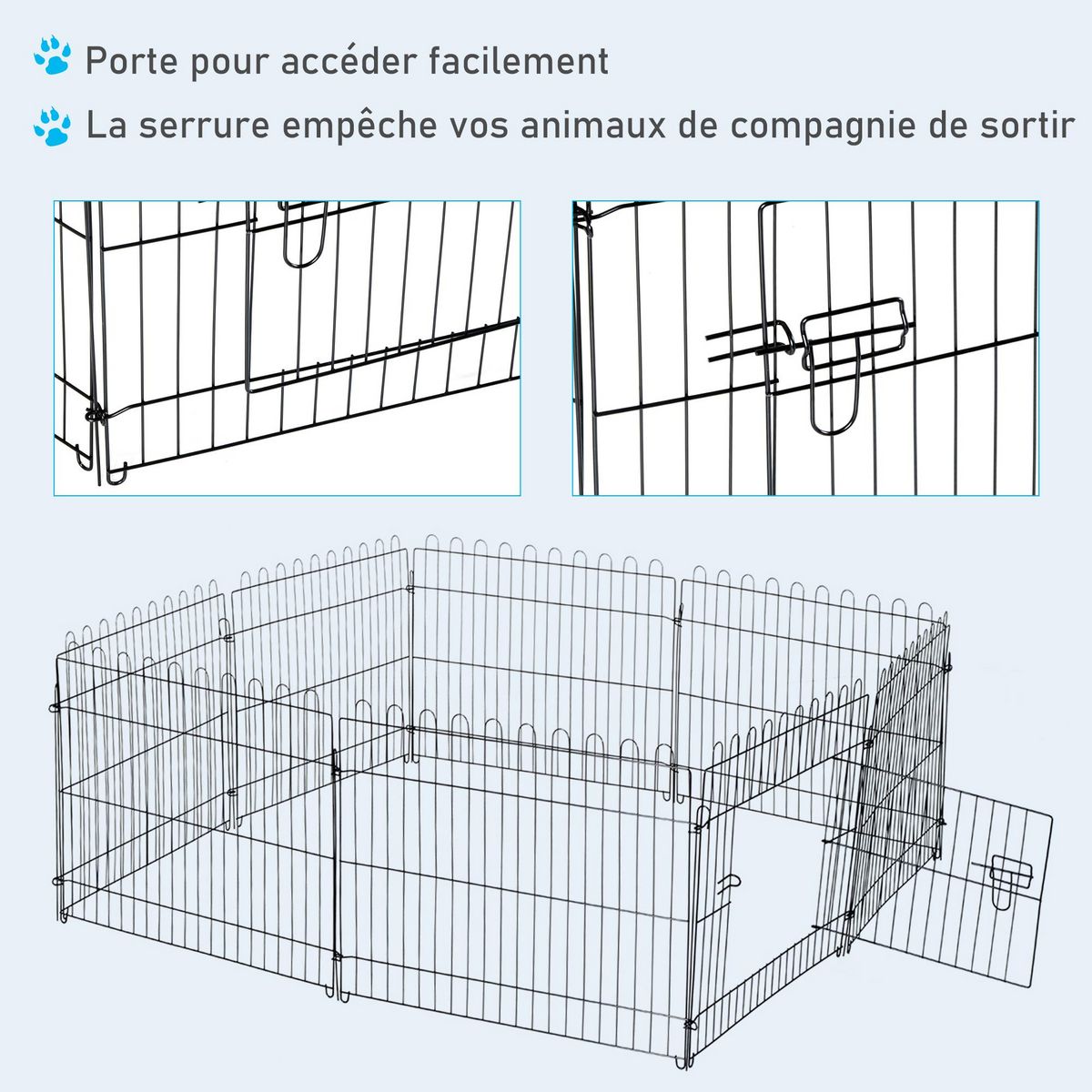 Porte pour accéder facilement

La serrure empêche vos animaux de compagnie de sortir