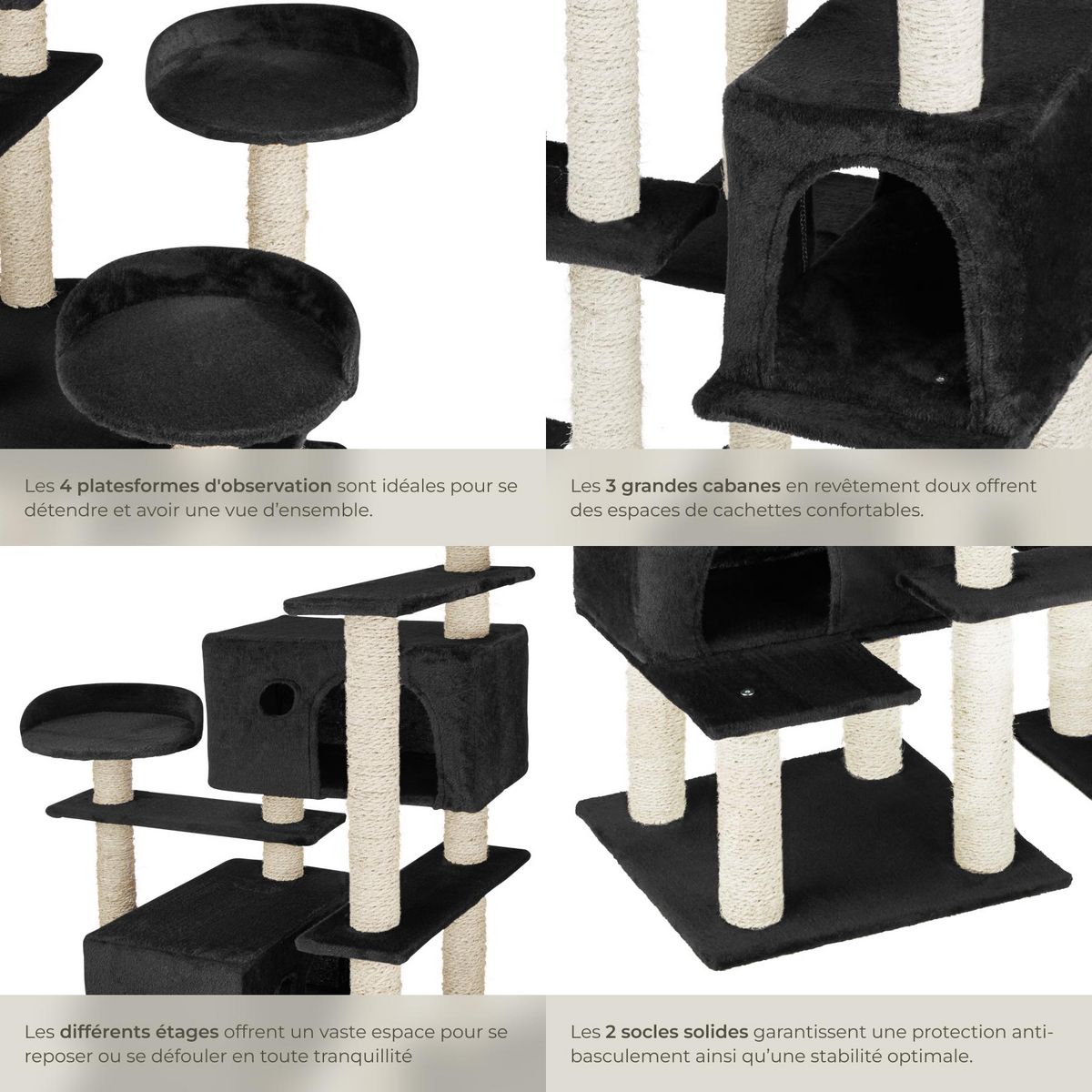 Les 4 platesformes d'observation sont idéales pour se détendre et avoir une vue d'ensemble.

Les 3 grandes cabanes en revêtement doux offrent des espaces de cachettes confortables.

Les différents étages offrent un vaste espace pour se reposer ou se défouler en toute tranquillité

Les 2 socles solides garantissent une protection anti-basculement ainsi qu'une stabilité optimale.