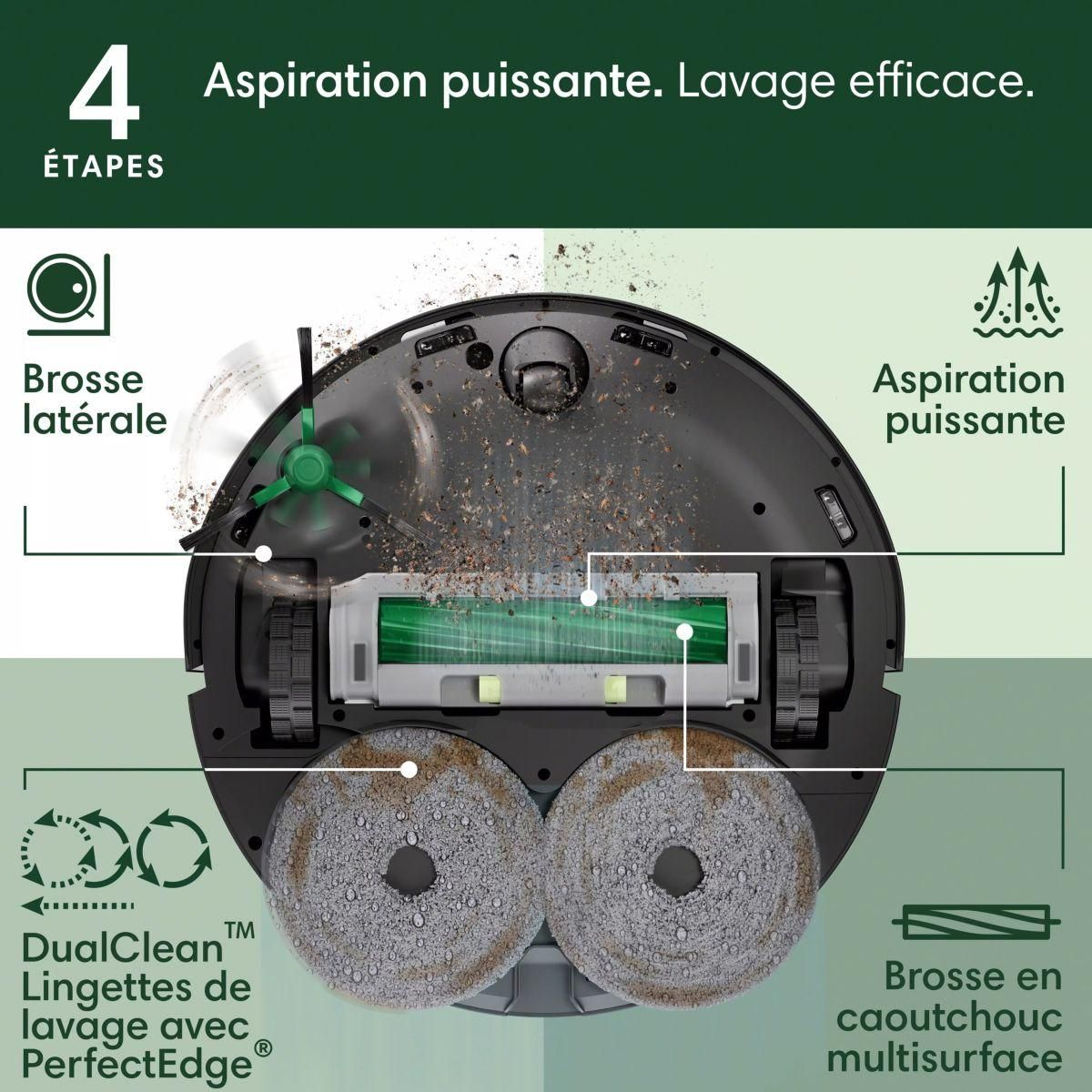 4 ÉTAPES

Aspiration puissante. Lavage efficace.

Brosse latérale

Aspiration puissante

DualClean™ Lingettes de lavage avec PerfectEdge®

Brosse en caoutchouc multisurface