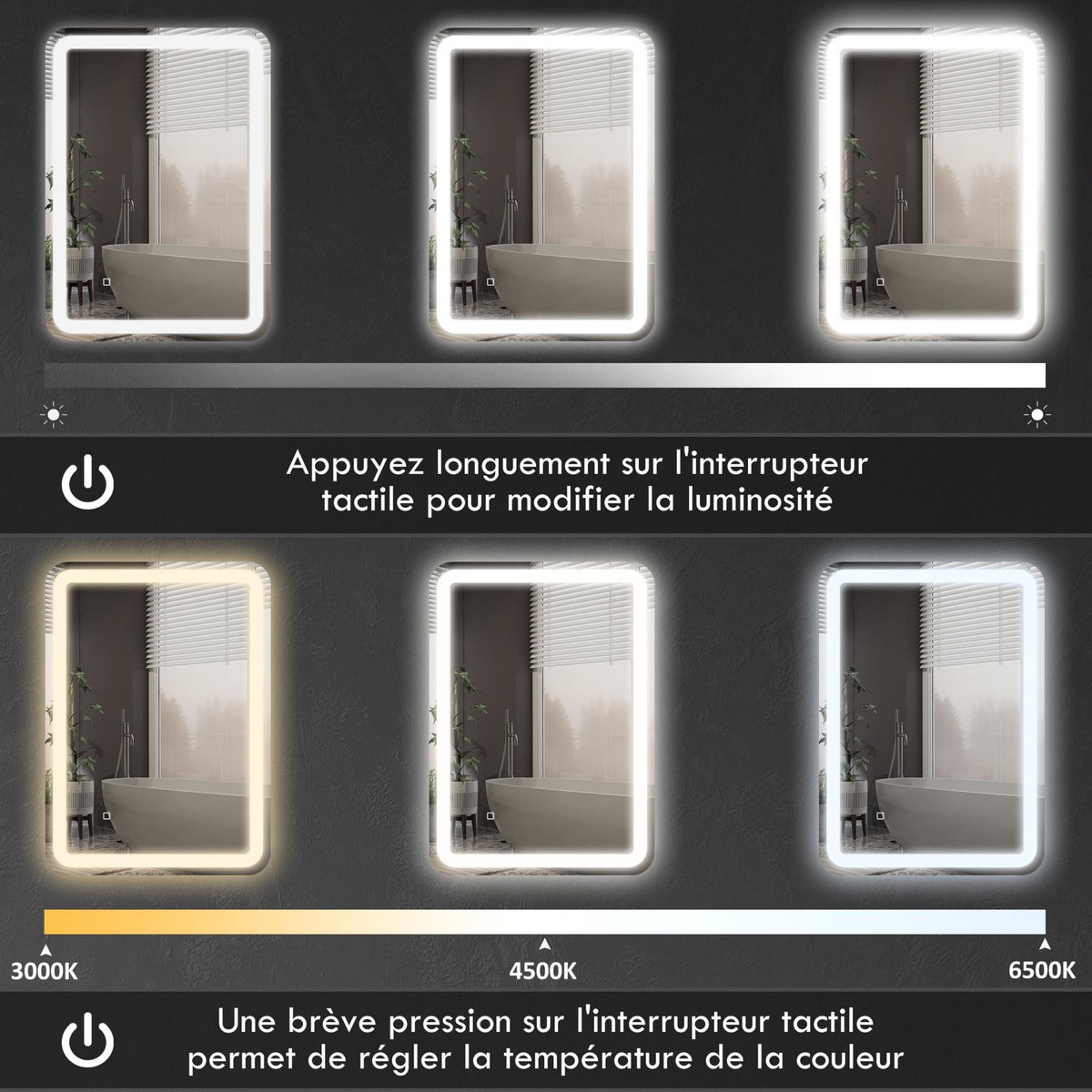 Appuyez longuement sur l'interrupteur tactile pour modifier la luminosité

3000K

4500K

6500K

Une brève pression sur l'interrupteur tactile permet de régler la température de la couleur