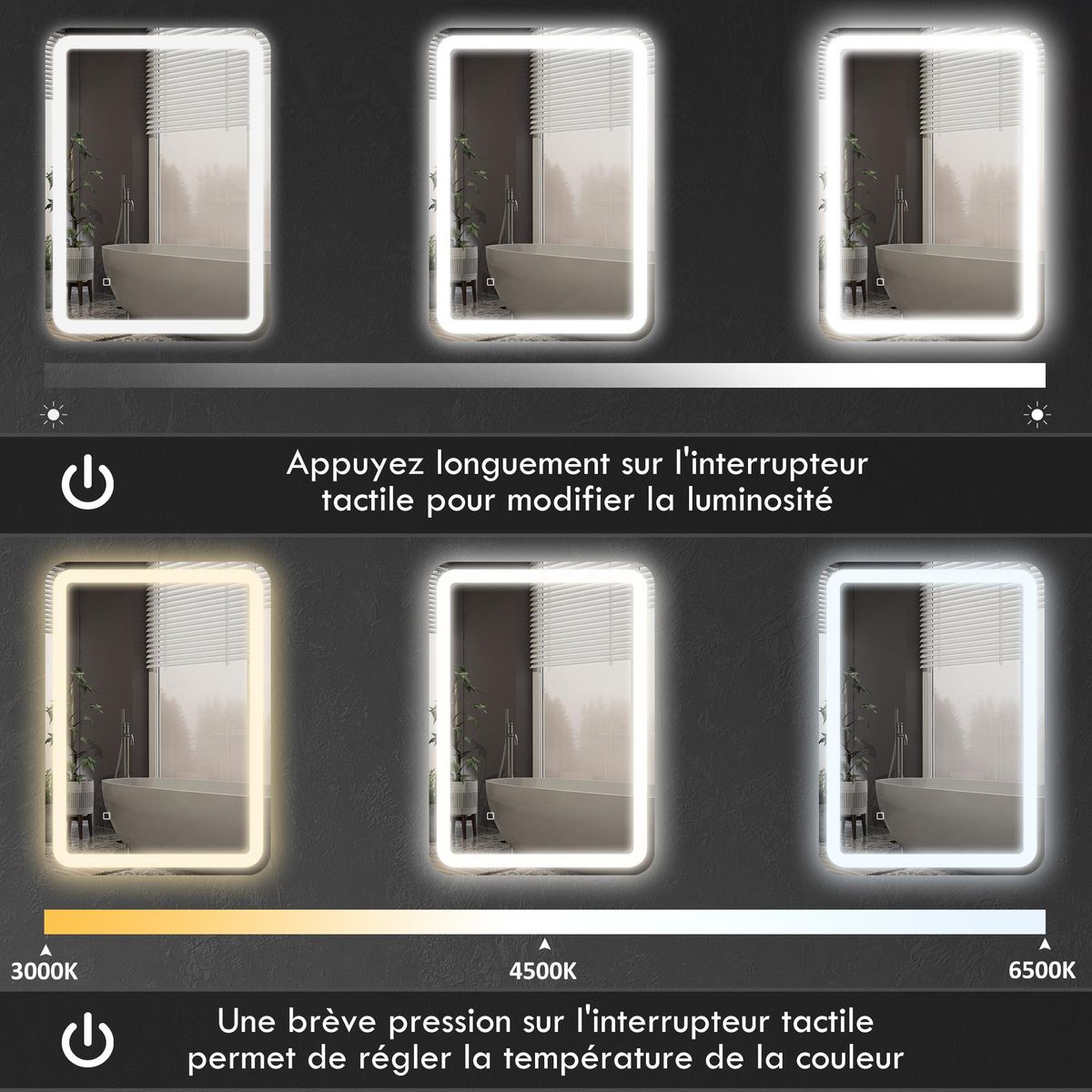 Appuyez longuement sur l'interrupteur tactile pour modifier la luminosité

3000K

4500K

6500K

Une brève pression sur l'interrupteur tactile permet de régler la température de la couleur