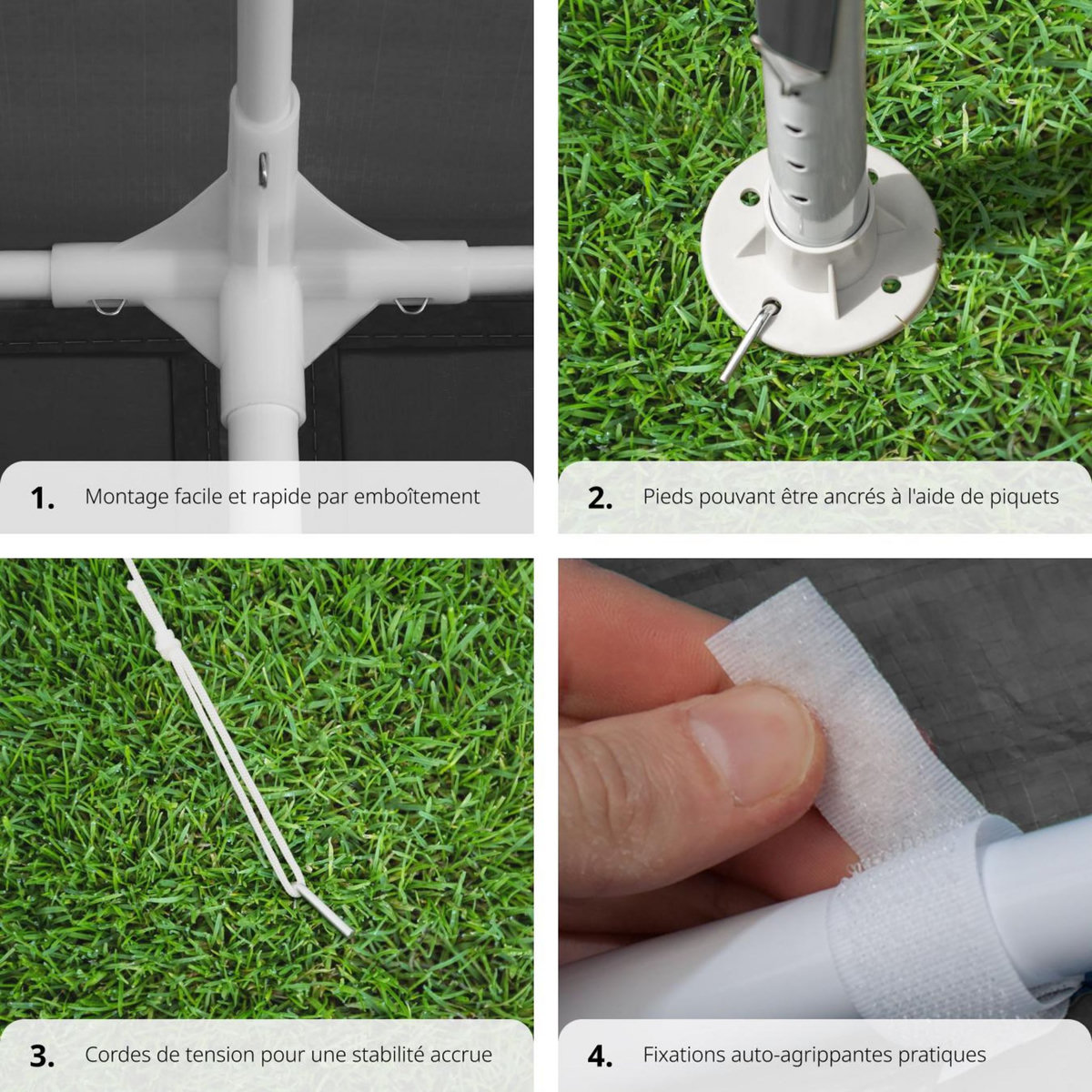 1. Montage facile et rapide par emboîtement

2. Pieds pouvant être ancrés à l'aide de piquets

3. Cordes de tension pour une stabilité accrue

4. Fixations auto-agrippantes pratiques