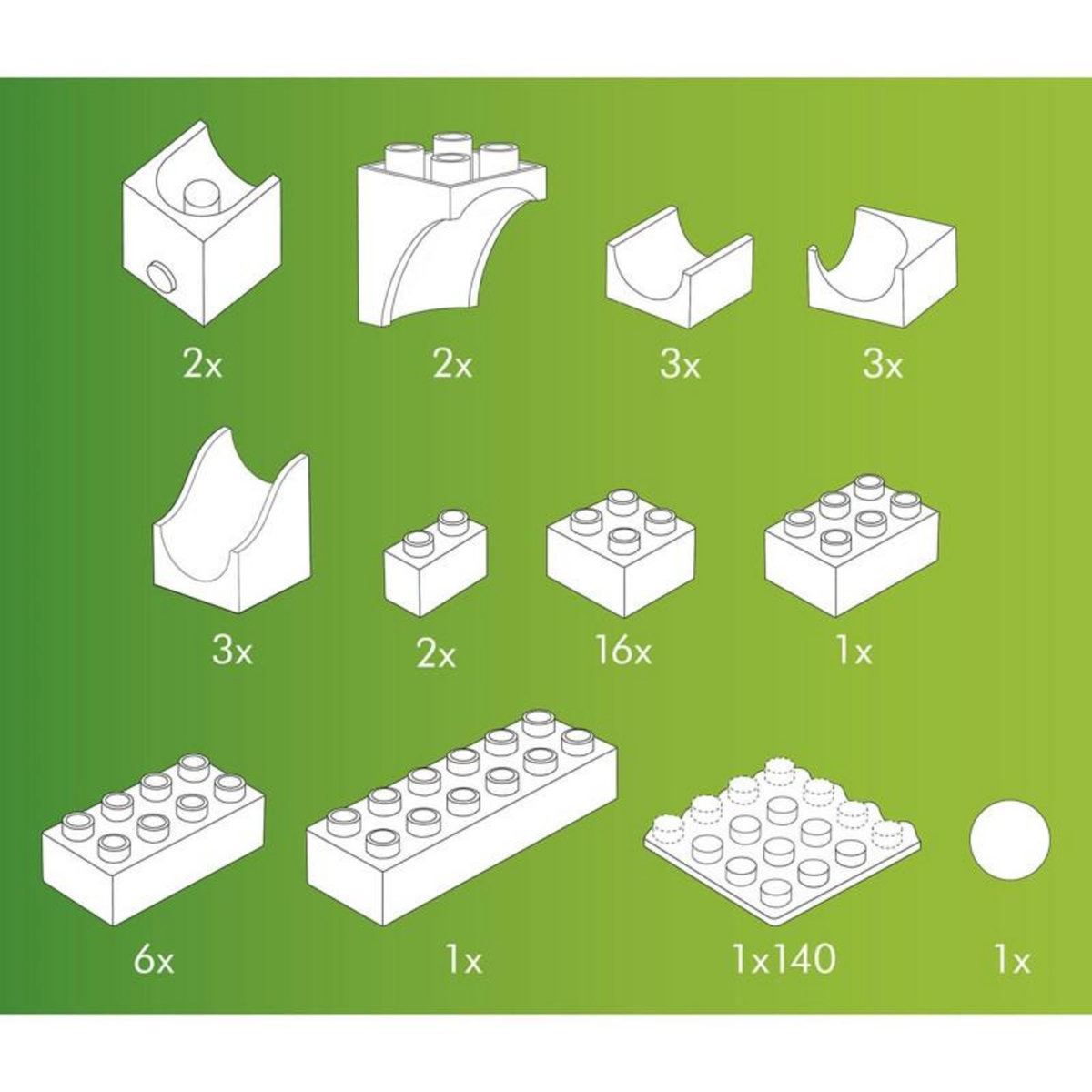 2x 2x 3x 3x

3x 2x 16x 1x

6x 1x 1x140 1x