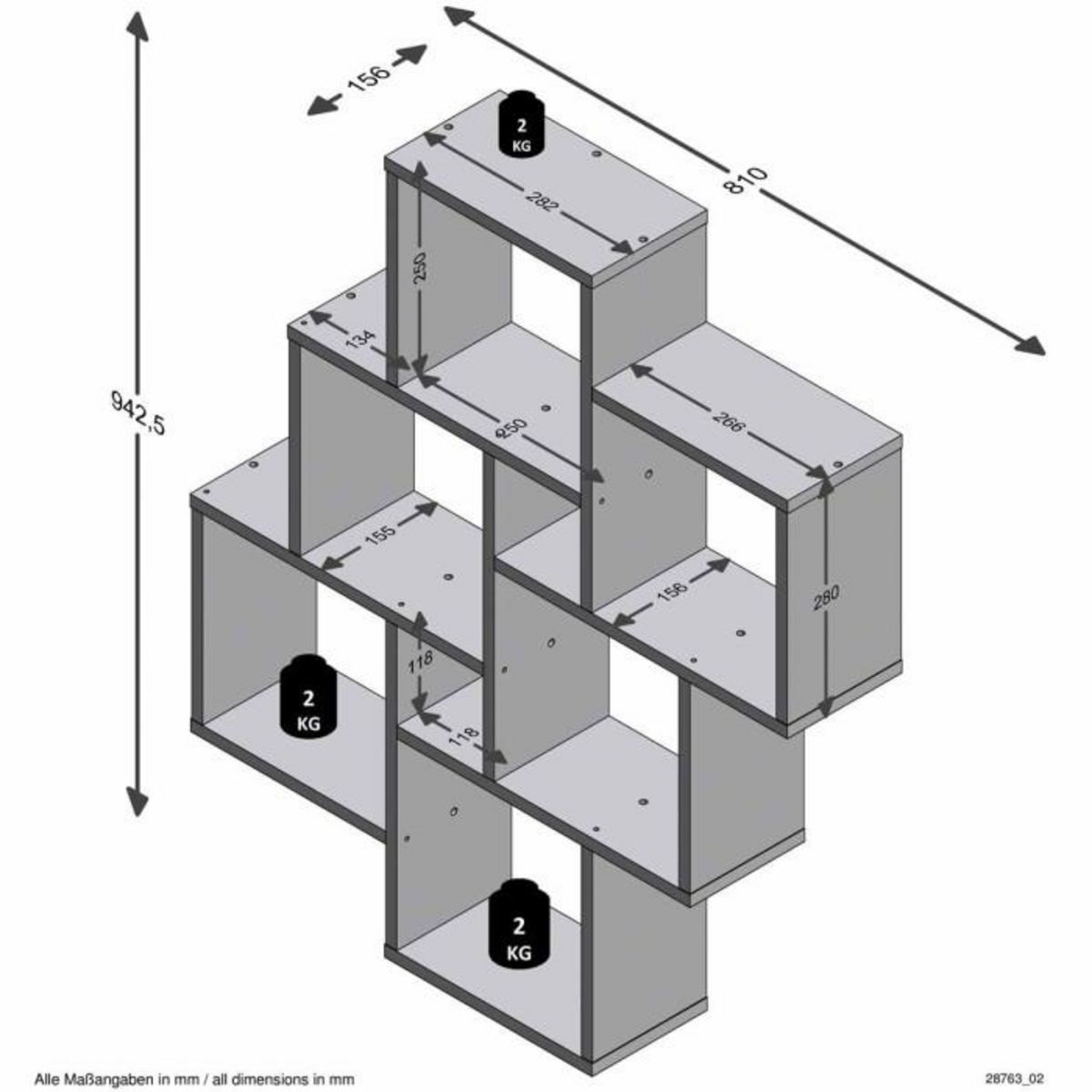 942,5
156
810
2 KG
282
250
134
250
266
155
156
280
118
118
2 KG
2 KG
Alle Maßangaben in mm / all dimensions in mm
28763_02