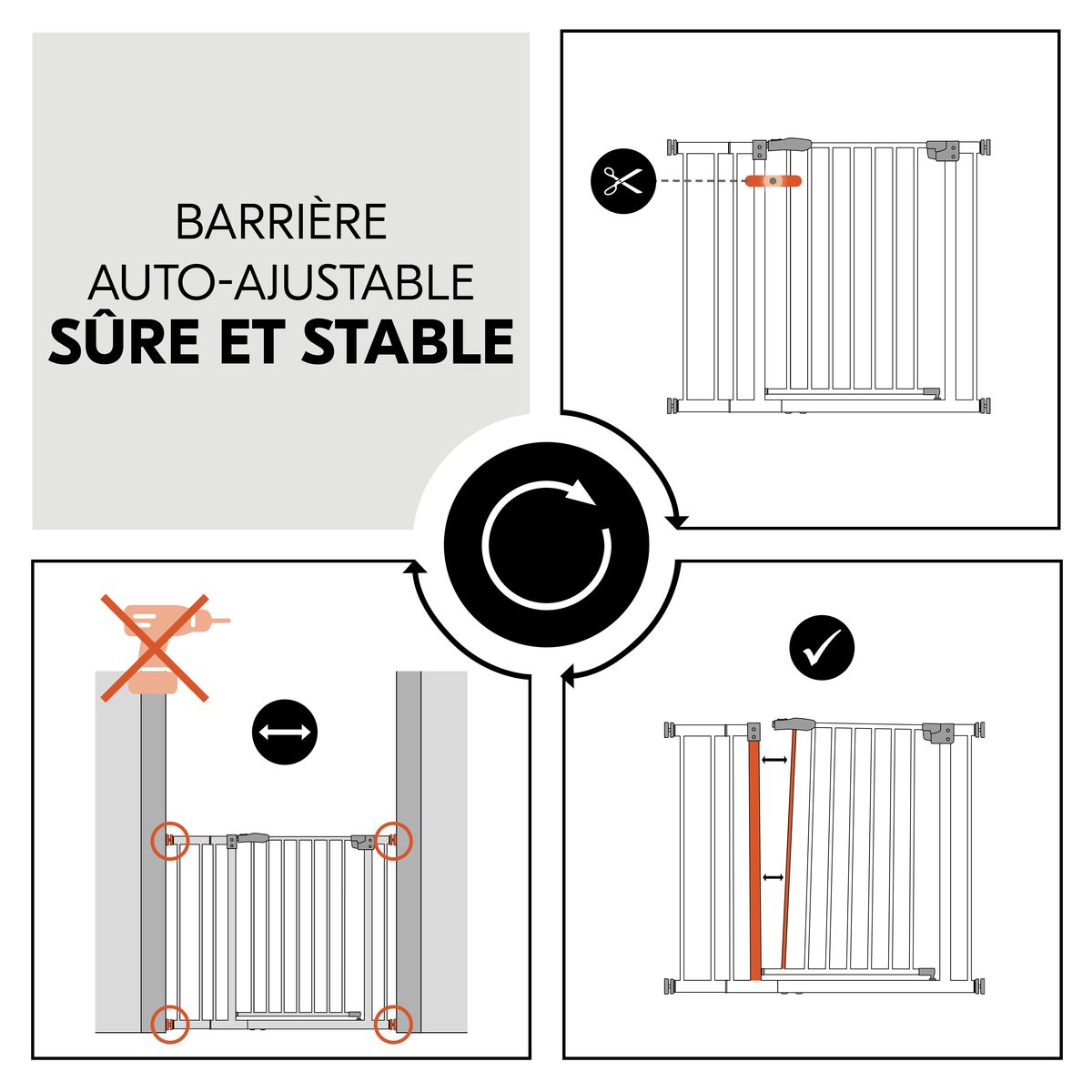 BARRIÈRE
AUTO-AJUSTABLE
**SÛRE ET STABLE**