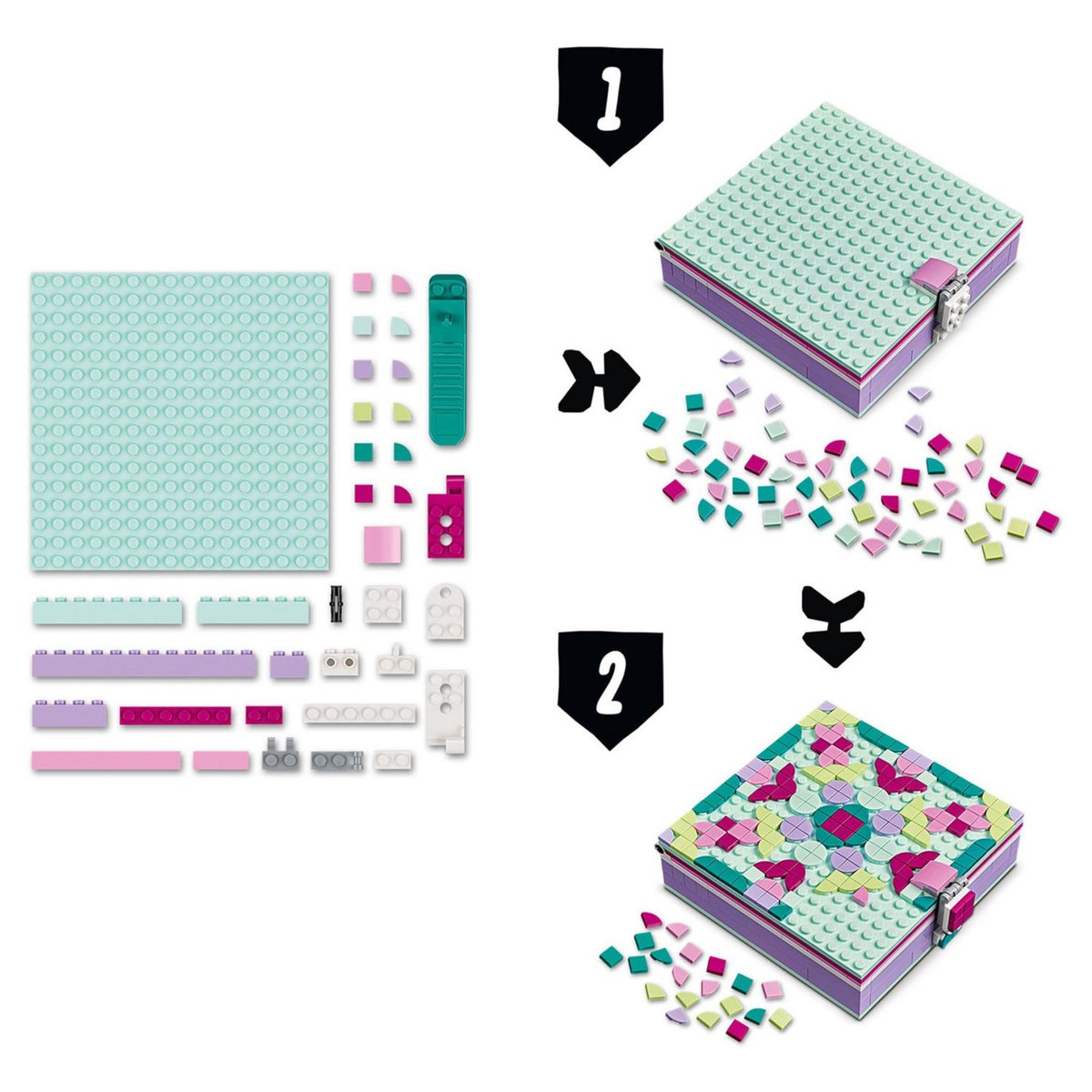 1

2