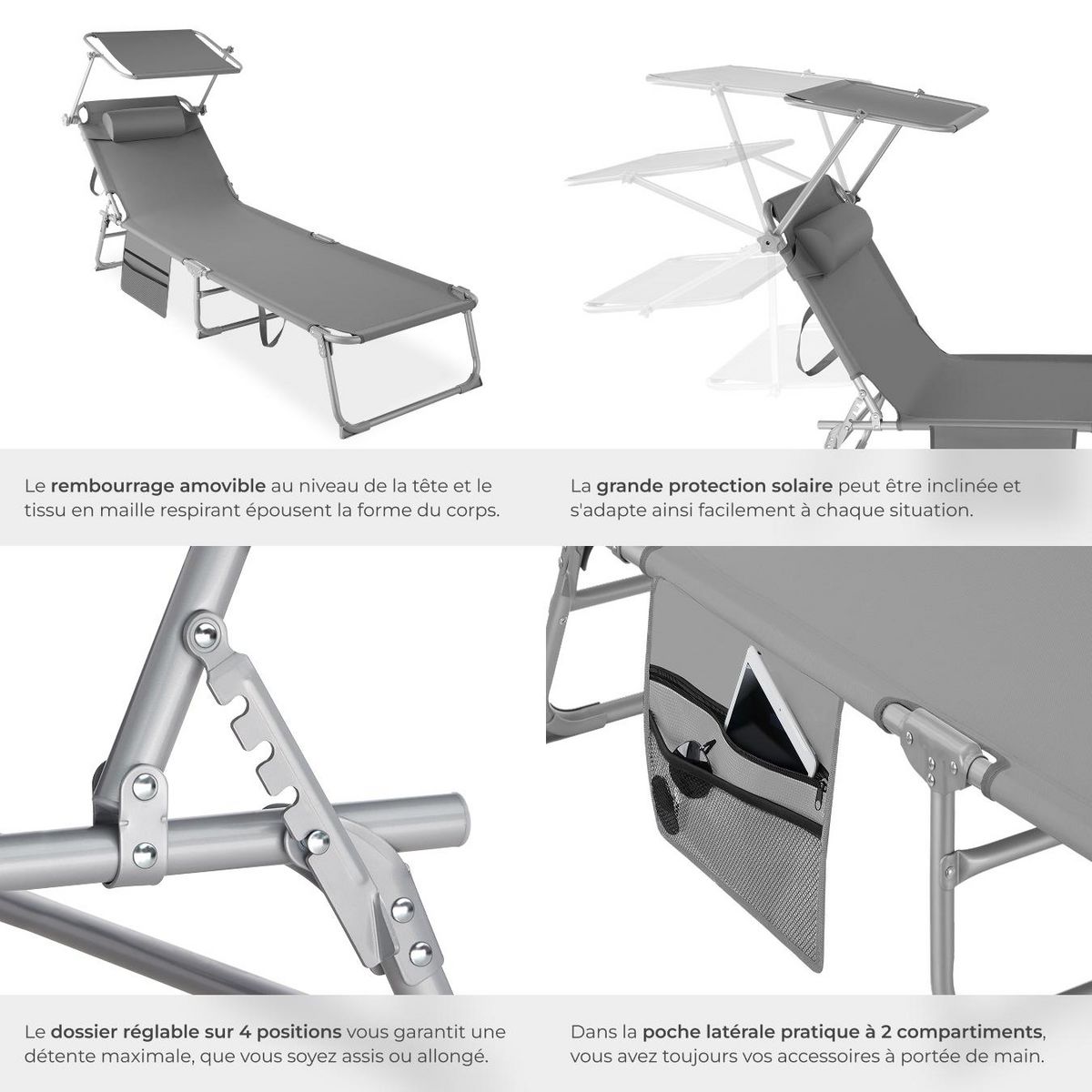 Le rembourrage amovible au niveau de la tête et le tissu en maille respirant épousent la forme du corps.

La grande protection solaire peut être inclinée et s'adapte ainsi facilement à chaque situation.

Le dossier réglable sur 4 positions vous garantit une détente maximale, que vous soyez assis ou allongé.

Dans la poche latérale pratique à 2 compartiments, vous avez toujours vos accessoires à portée de main.