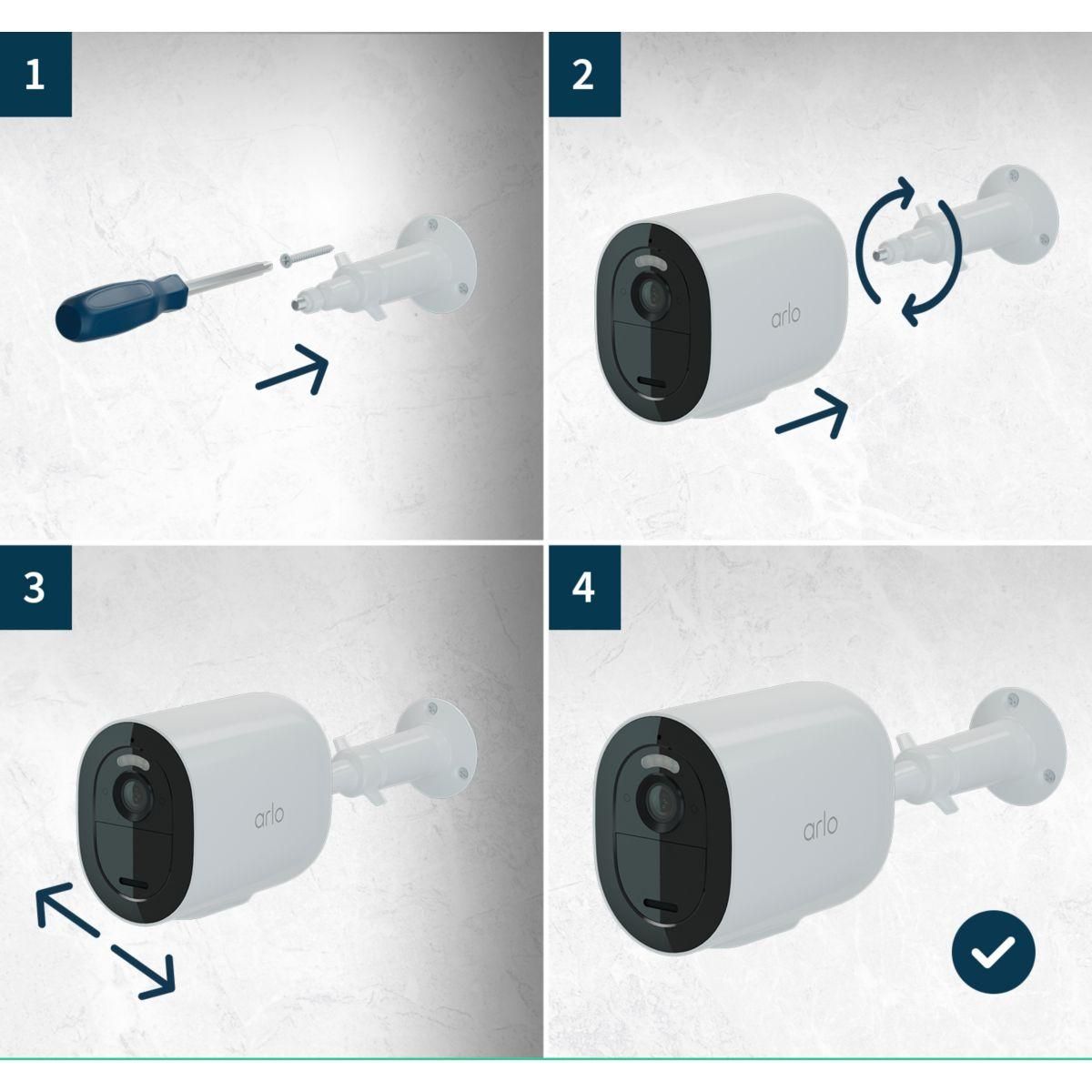 1

2

arlo

3

arlo

4

arlo