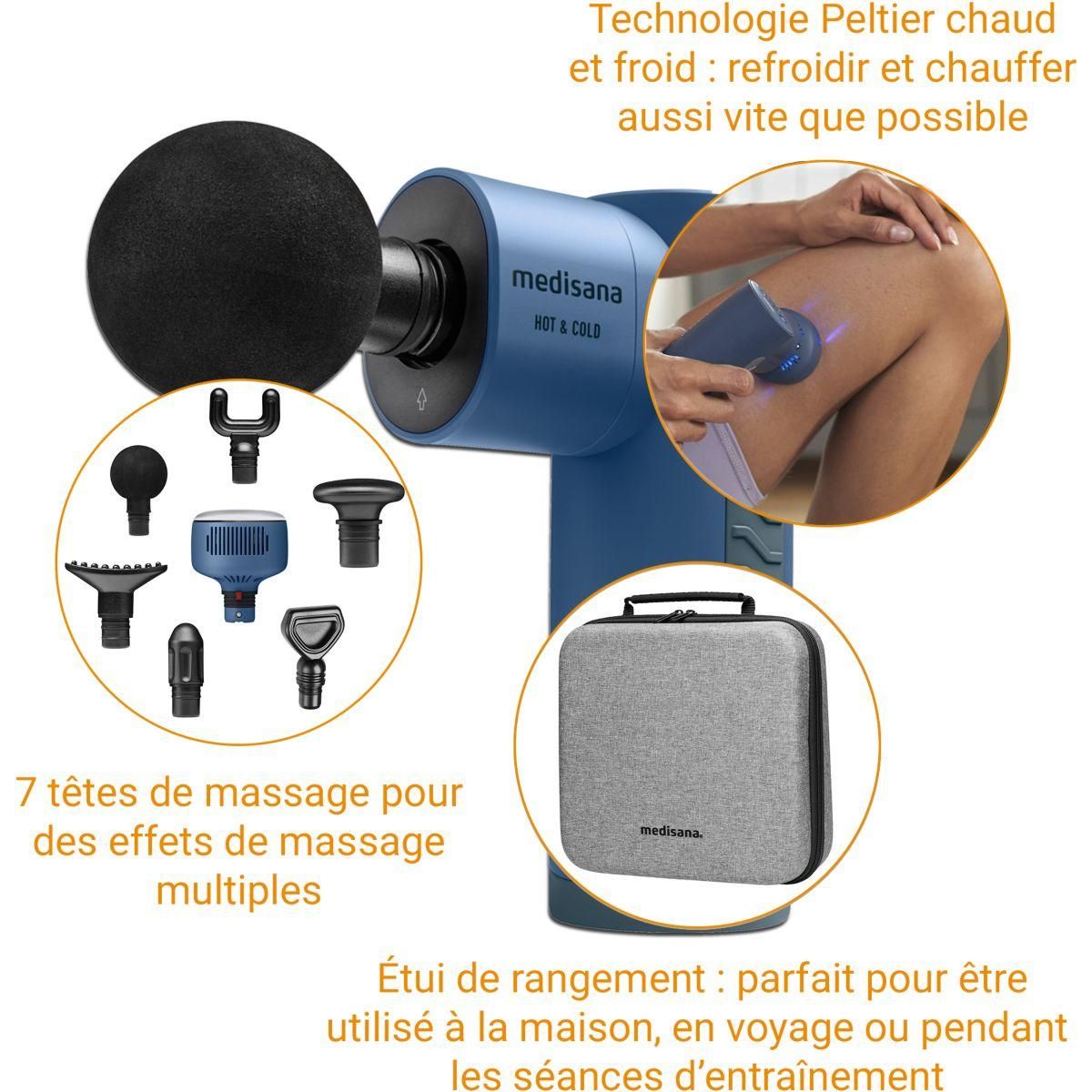 Technologie Peltier chaud et froid : refroidir et chauffer aussi vite que possible

medisana
HOT & COLD

7 têtes de massage pour des effets de massage multiples

medisana

Étui de rangement : parfait pour être utilisé à la maison, en voyage ou pendant les séances d'entraînement