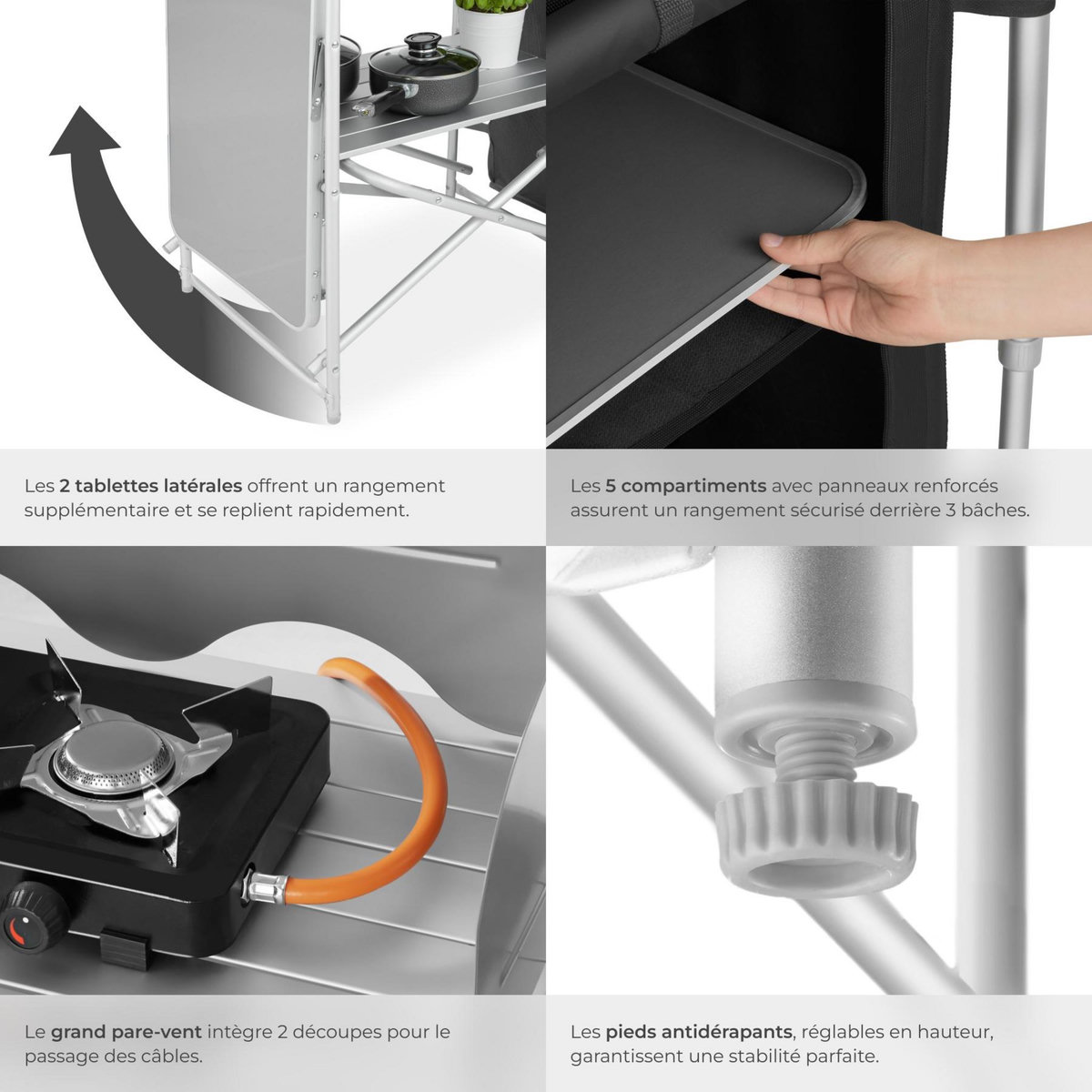 Les 2 tablettes latérales offrent un rangement supplémentaire et se replient rapidement.

Les 5 compartiments avec panneaux renforcés assurent un rangement sécurisé derrière 3 bâches.

Le grand pare-vent intègre 2 découpes pour le passage des câbles.

Les pieds antidérapants, réglables en hauteur, garantissent une stabilité parfaite.