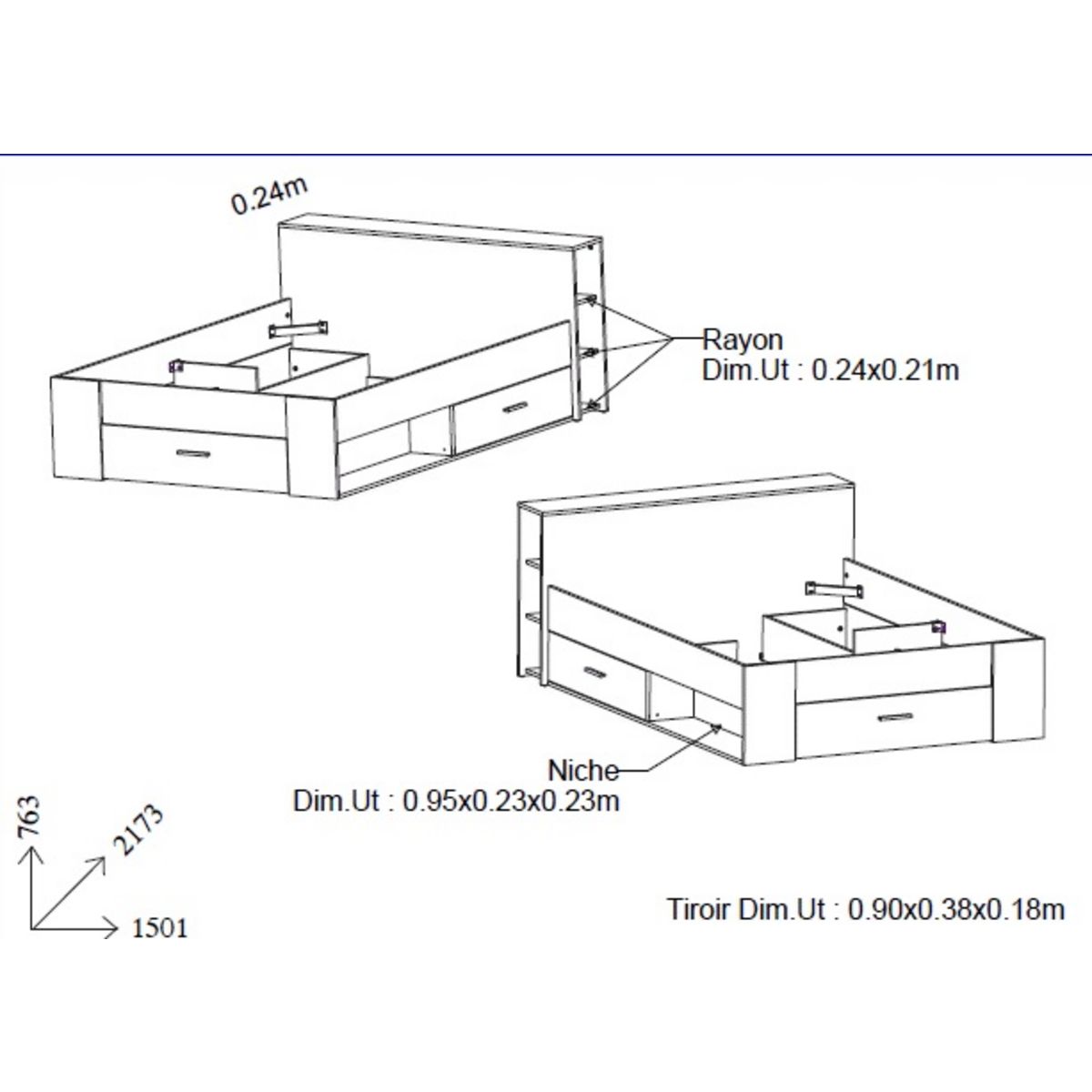 0.24m

Rayon
Dim.Ut : 0.24x0.21m

Niche
Dim.Ut : 0.95x0.23x0.23m

763

2173

1501

Tiroir Dim.Ut : 0.90x0.38x0.18m