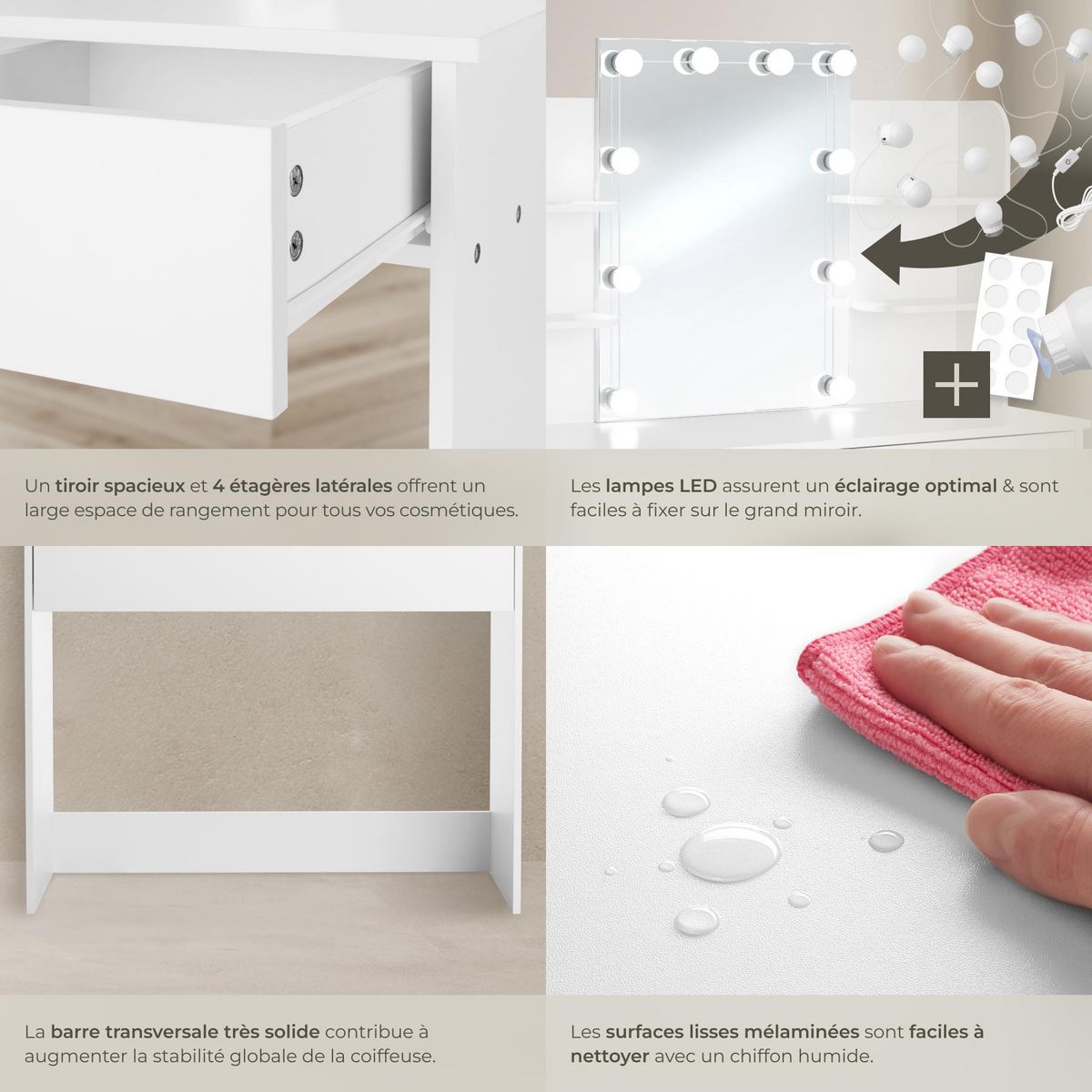 Un tiroir spacieux et 4 étagères latérales offrent un large espace de rangement pour tous vos cosmétiques.

Les lampes LED assurent un éclairage optimal & sont faciles à fixer sur le grand miroir.

La barre transversale très solide contribue à augmenter la stabilité globale de la coiffeuse.

Les surfaces lisses mélaminées sont faciles à nettoyer avec un chiffon humide.