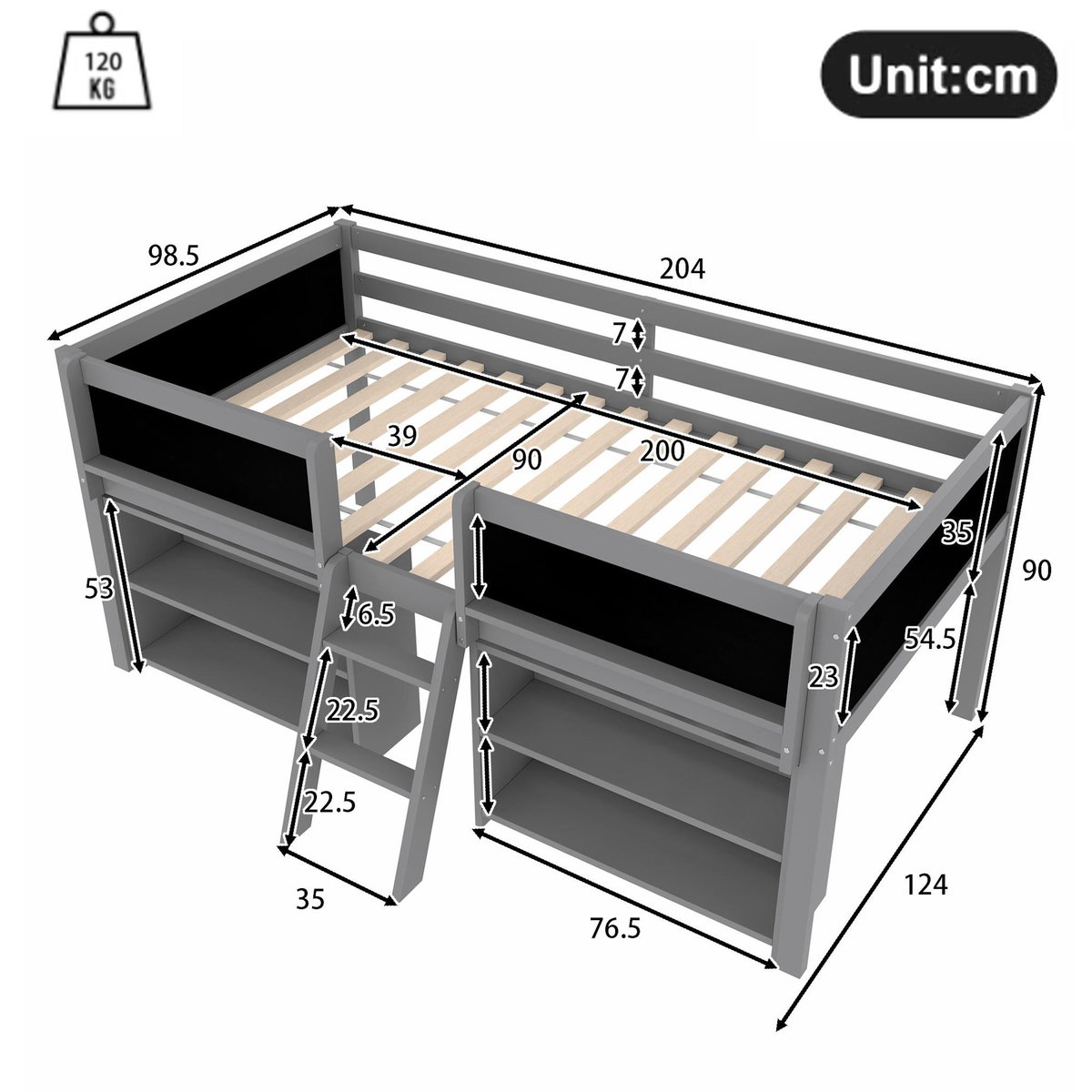 120 KG

Unit:cm

98.5

204

7

7

39

90

200

35

90

53

6.5

54.5

23

22.5

22.5

35

76.5

124