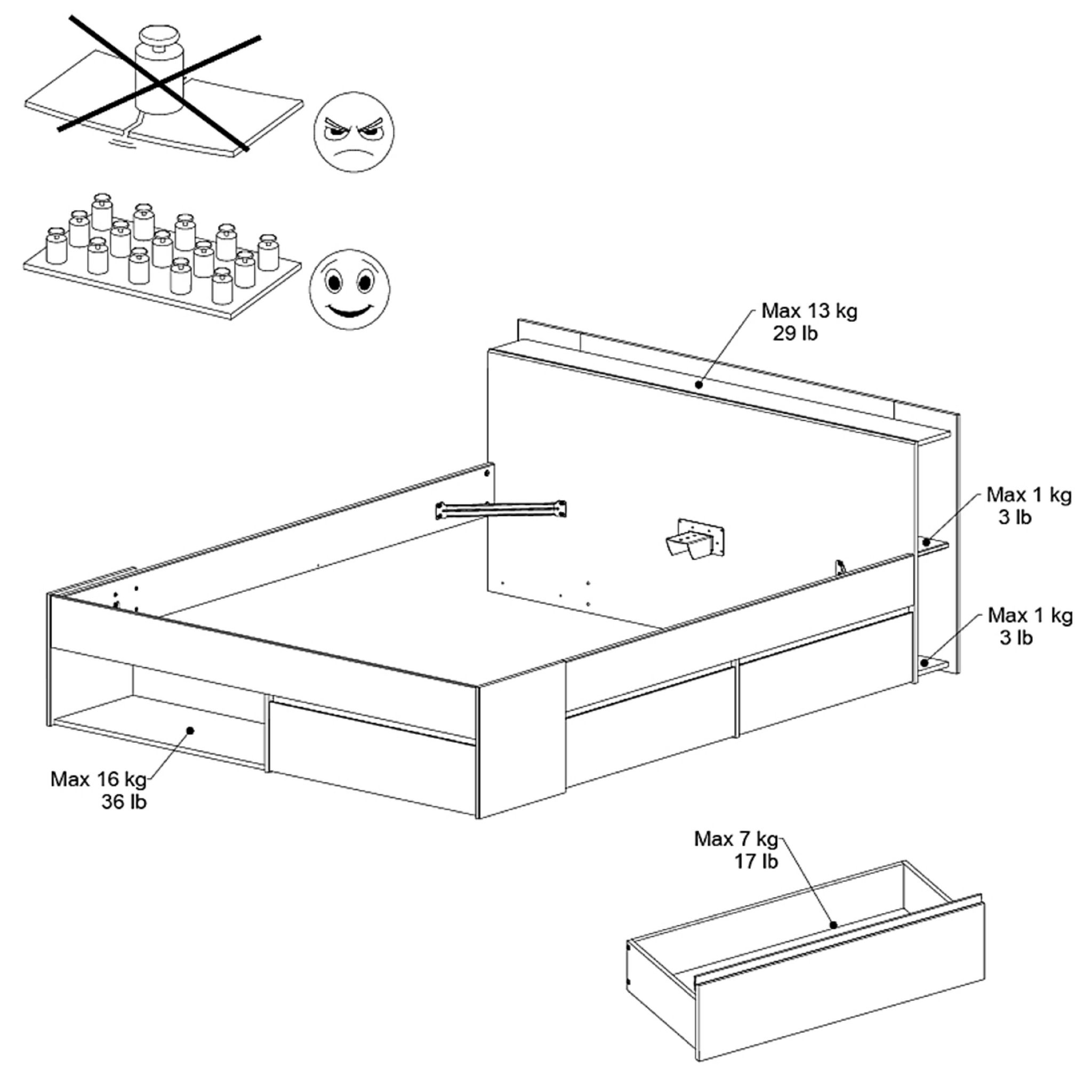 Max 13 kg
29 lb

Max 1 kg
3 lb

Max 1 kg
3 lb

Max 16 kg
36 lb

Max 7 kg
17 lb