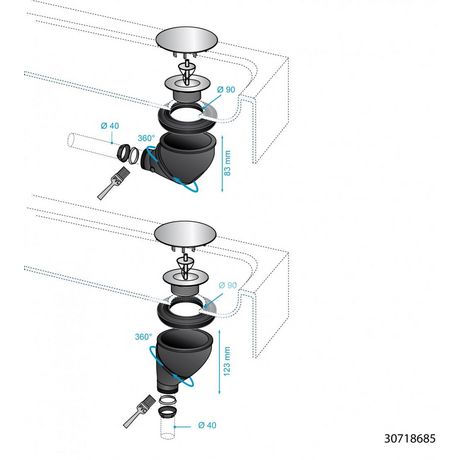 Ø 90
Ø 40
360°
83 mm

Ø 90
360°
123 mm
Ø 40

30718685